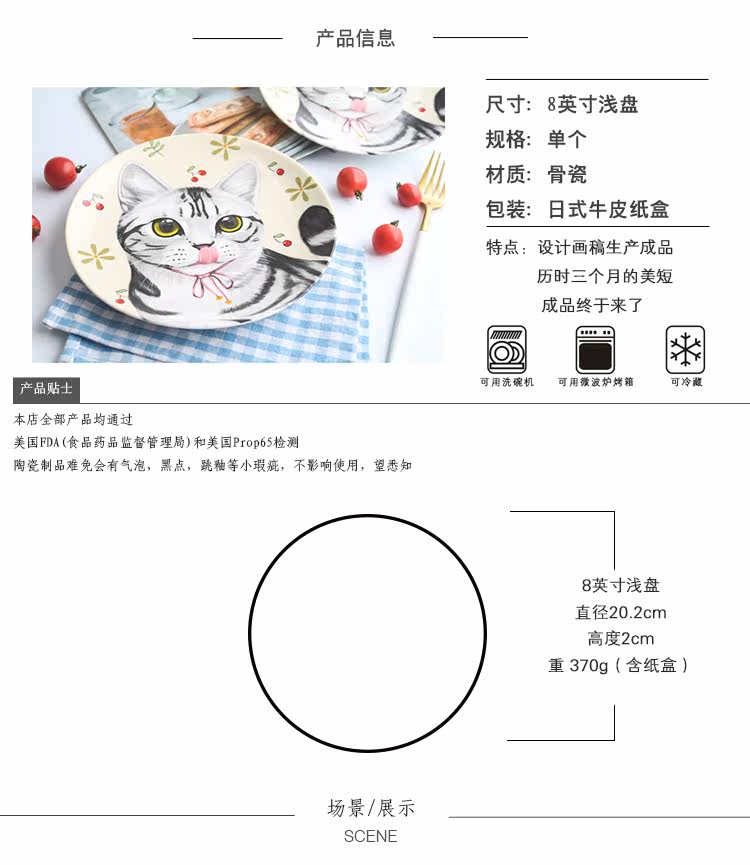 产品信息

尺寸：8英寸浅盘
规格：单个
材质：骨瓷
包装：日式牛皮纸盒

特点：设计画稿生产成品
历时三个月的美短
成品终于来了

可用洗碗机
可用微波炉烤箱
可冷藏

产品贴士

本店全部产品均通过
美国FDA(食品药品监督管理局)和美国Prop65检测
陶瓷制品难免会有气泡，黑点，跳釉等小瑕疵，不影响使用，望悉知

8英寸浅盘
直径20.2cm
高度2cm
重 370g（含纸盒）

场景/展示
SCENE