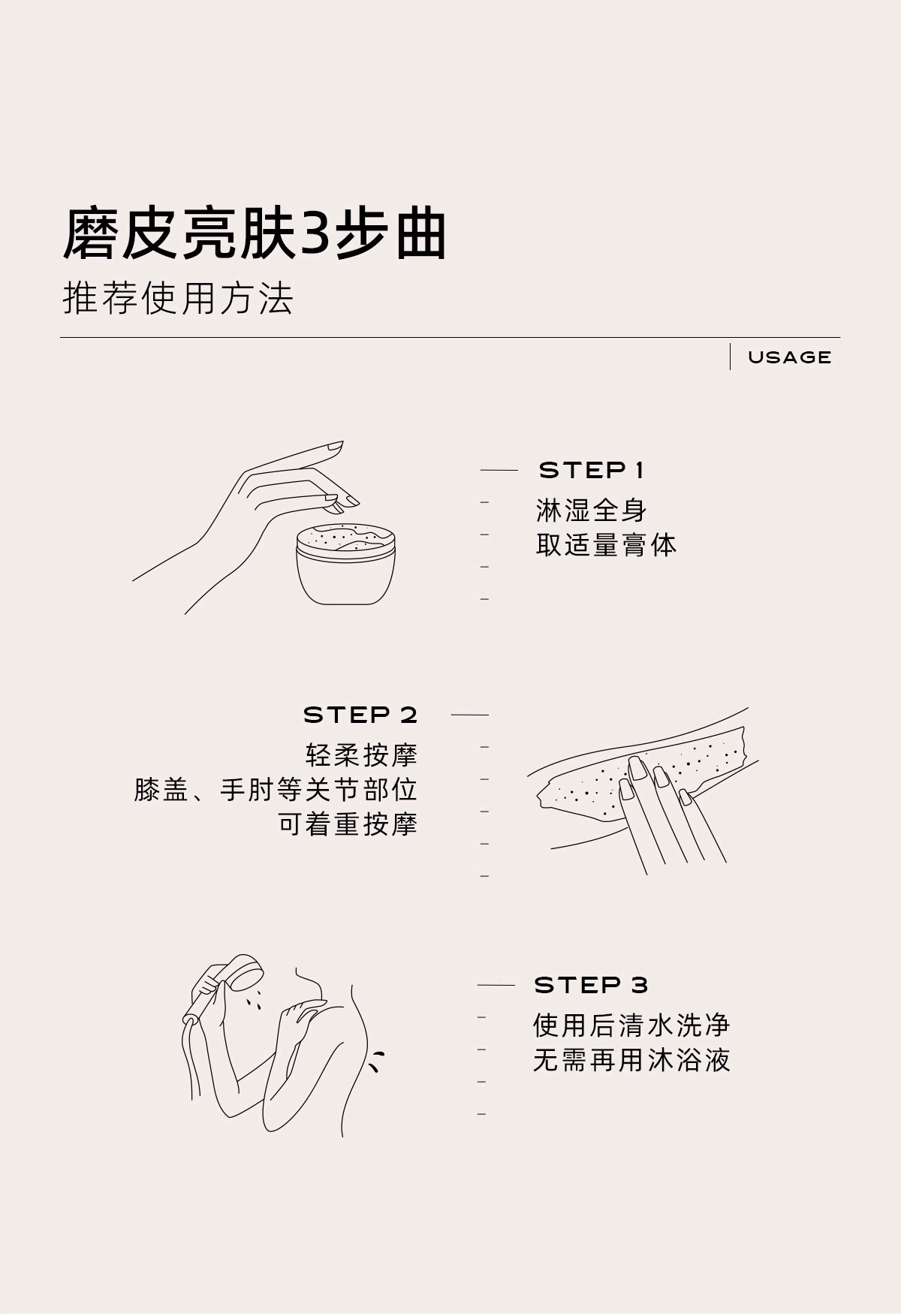 磨皮亮肤3步曲

推荐使用方法

USAGE

STEP 1

淋湿全身
取适量膏体

STEP 2

轻柔按摩
膝盖、手肘等关节部位
可着重按摩

STEP 3

使用后清水洗净
无需再用沐浴液