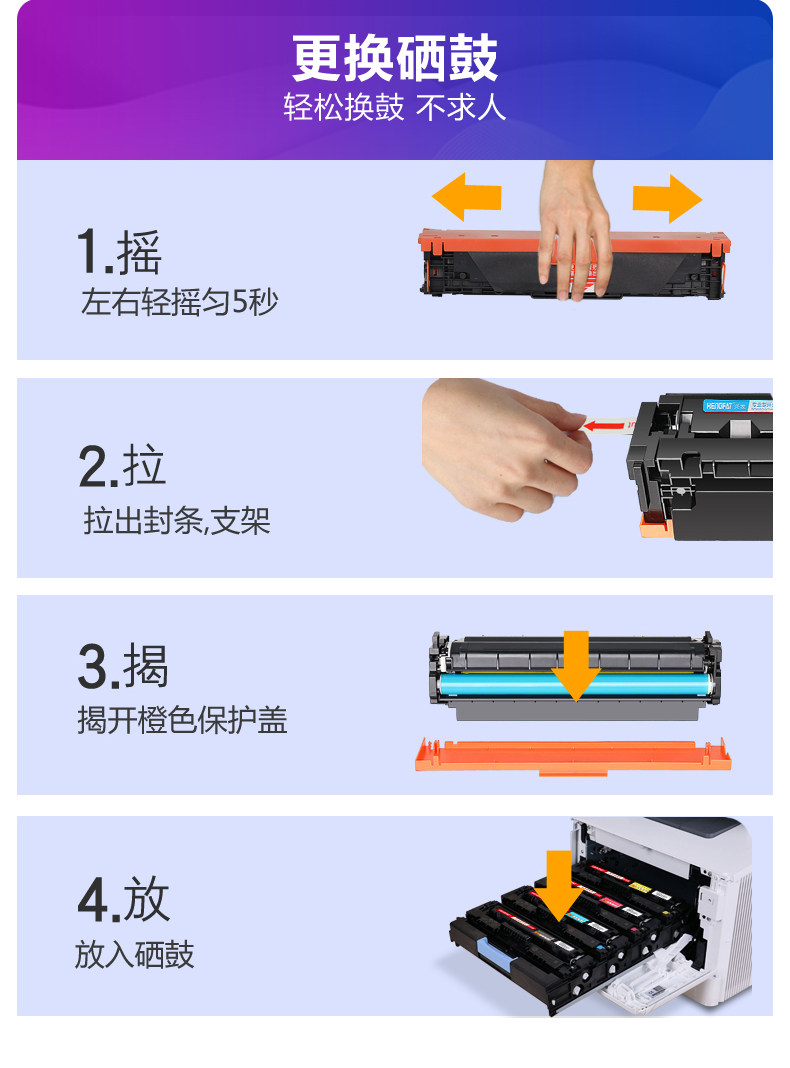 更换硒鼓
轻松换鼓 不求人

1.摇
左右轻摇匀5秒

2.拉
拉出封条,支架

3.揭
揭开橙色保护盖

4.放
放入硒鼓