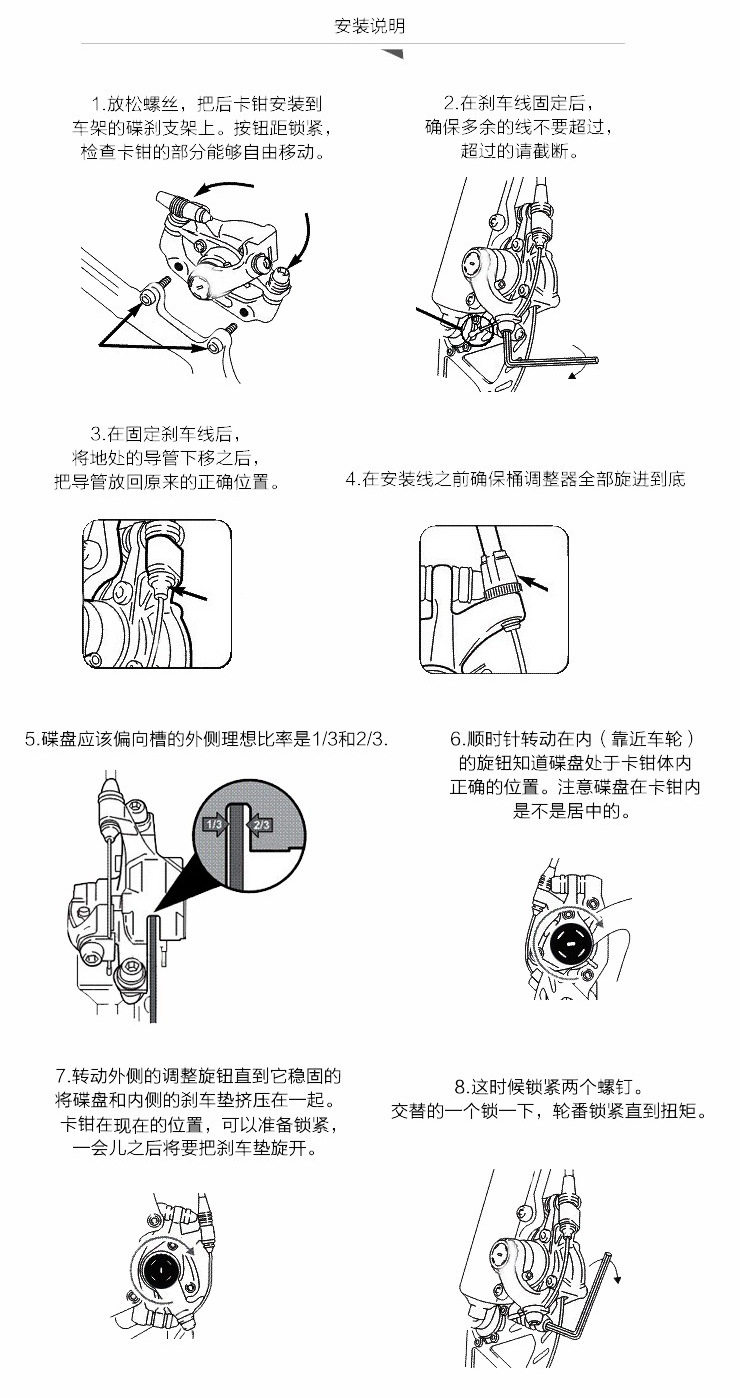 安装说明

1.放松螺丝，把后卡钳安装到车架的碟刹支架上。按钮距锁紧，检查卡钳的部分能够自由移动。

2.在刹车线固定后，确保多余的线不要超过，超过的请截断。

3.在固定刹车线后，将地处的导管下移之后，把导管放回原来的正确位置。

4.在安装线之前确保桶调整器全部旋进到底

5.碟盘应该偏向槽的外侧理想比率是1/3和2/3.

1/3

2/3

6.顺时针转动在内（靠近车轮）的旋钮知道碟盘处于卡钳体内正确的位置。注意碟盘在卡钳内是不是居中的。

7.转动外侧的调整旋钮直到它稳固的将碟盘和内侧的刹车垫挤压在一起。卡钳在现在的位置，可以准备锁紧，一会儿之后将要把刹车垫旋开。

8.这时候锁紧两个螺钉。交替的一个锁一下，轮番锁紧直到扭矩。