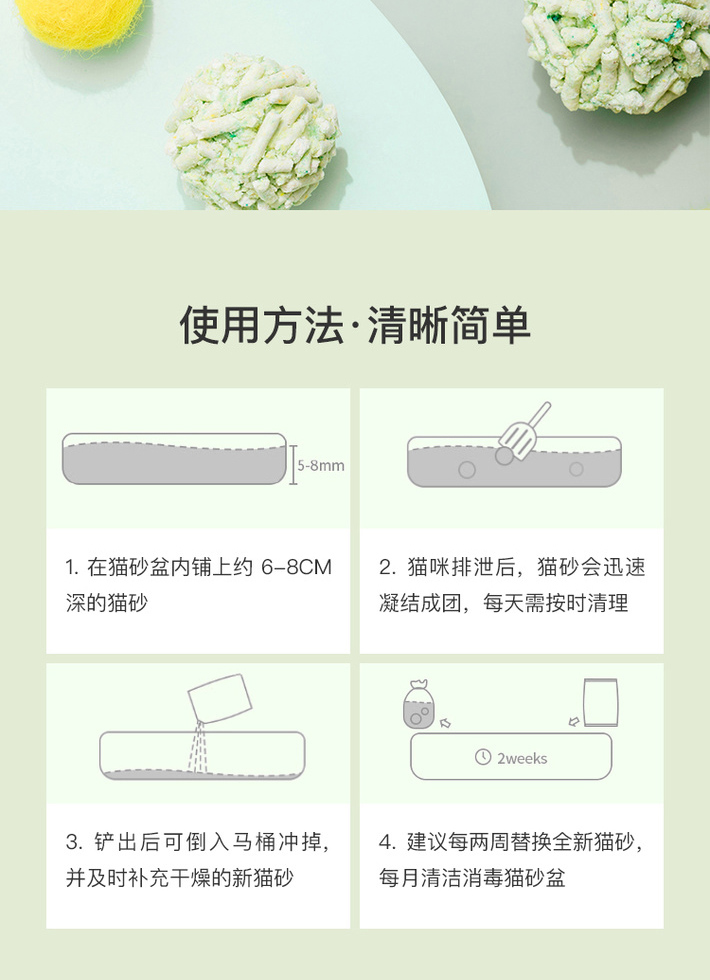 使用方法·清晰简单

5-8mm

1. 在猫砂盆内铺上约 6-8CM 深的猫砂

2. 猫咪排泄后，猫砂会迅速凝结成团，每天需按时清理

3. 铲出后可倒入马桶冲掉，并及时补充干燥的新猫砂

2weeks

4. 建议每两周替换全新猫砂，每月清洁消毒猫砂盆