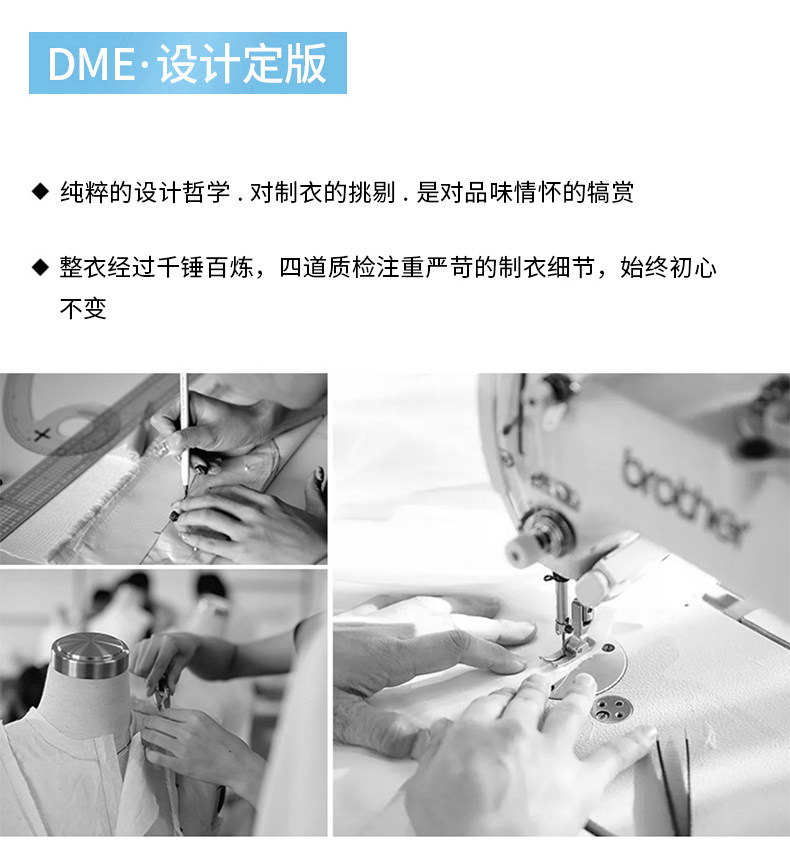 DME·设计定版

◆ 纯粹的设计哲学 . 对制衣的挑剔 . 是对品味情怀的犒赏

◆ 整衣经过千锤百炼，四道质检注重严苛的制衣细节，始终初心不变

brother