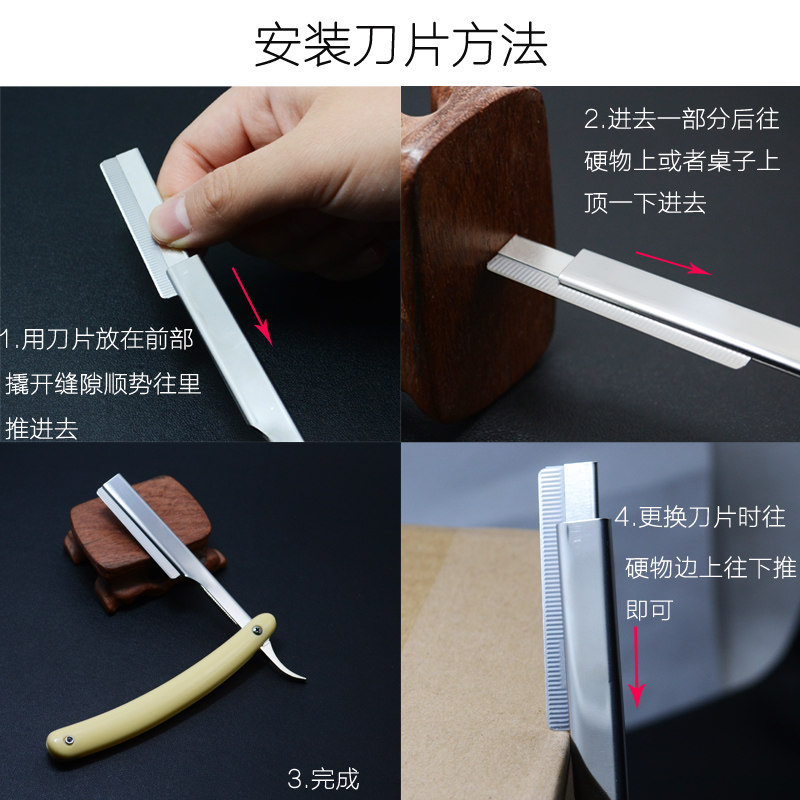 安装刀片方法

1.用刀片放在前部撬开缝隙顺势往里推进去

2.进去一部分后往硬物上或者桌子上顶一下进去

3.完成

4.更换刀片时往硬物边上往下推即可