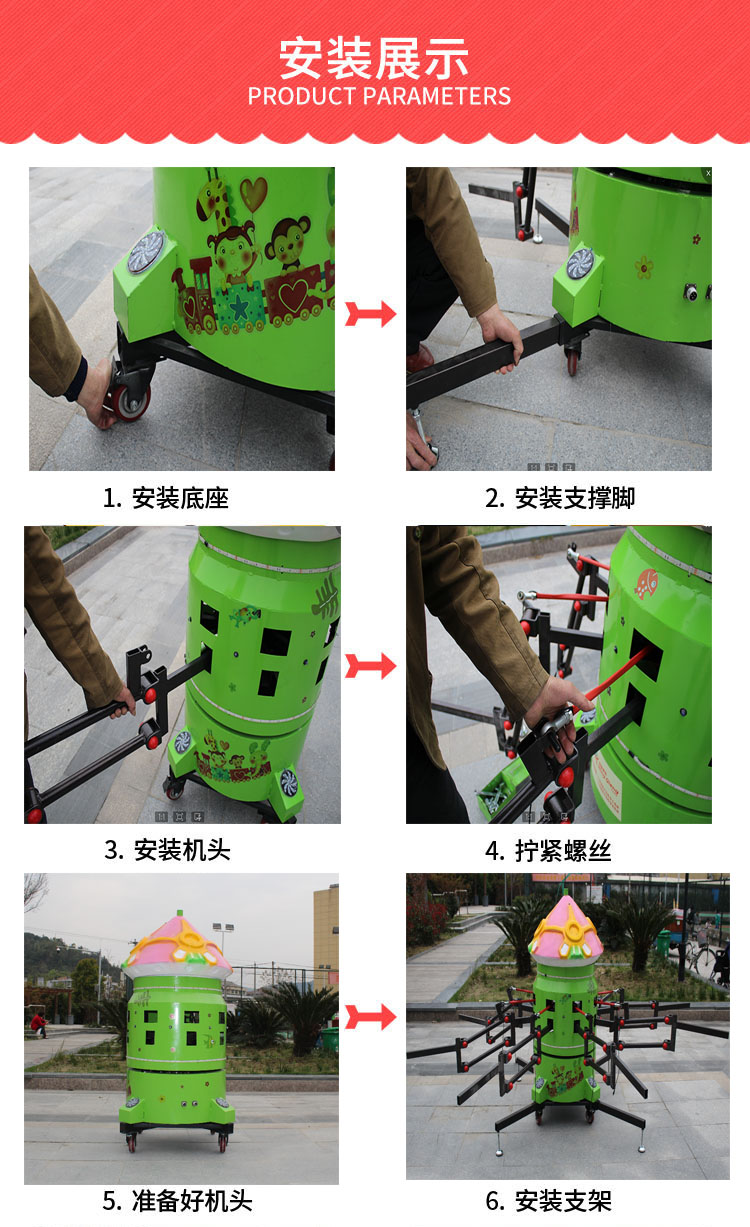 安装展示
PRODUCT PARAMETERS

1. 安装底座

2. 安装支撑脚

3. 安装机头

4. 拧紧螺丝

5. 准备好机头

6. 安装支架