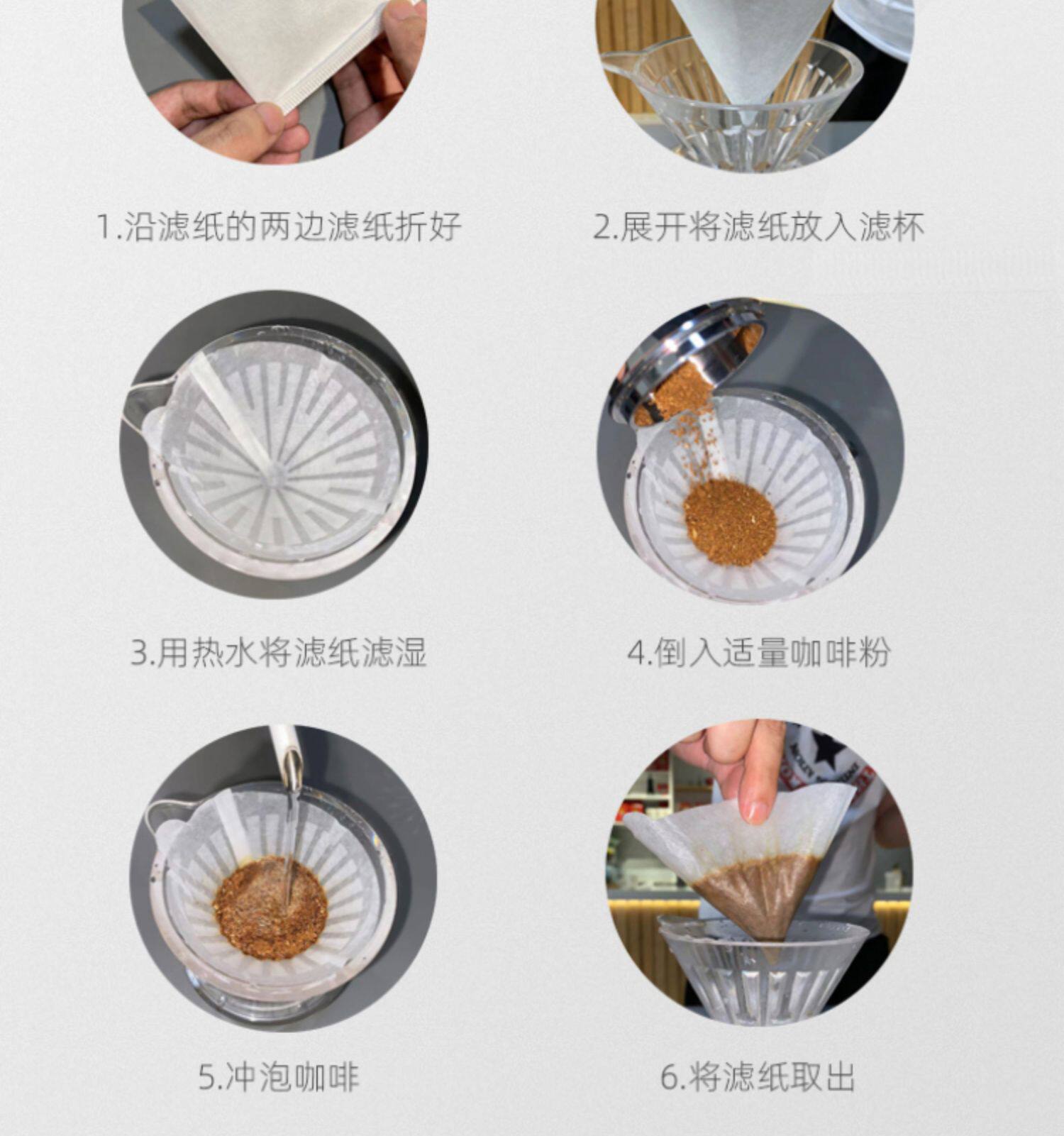 1.沿滤纸的两边滤纸折好

2.展开将滤纸放入滤杯

3.用热水将滤纸滤湿

4.倒入适量咖啡粉

5.冲泡咖啡

6.将滤纸取出