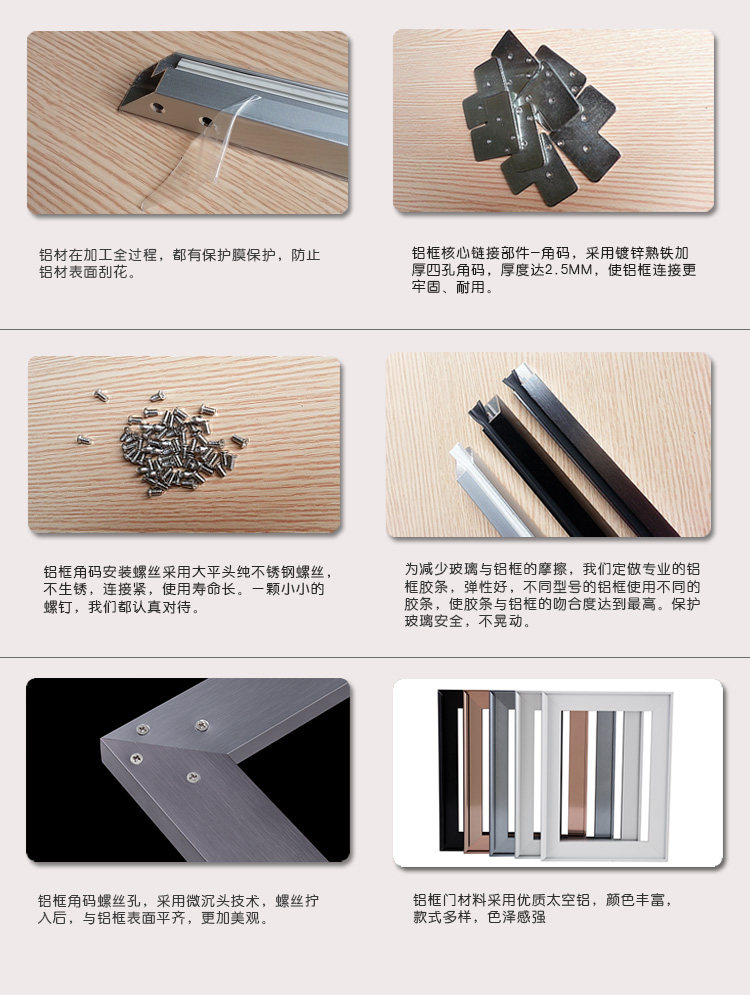 铝材在加工全过程，都有保护膜保护，防止铝材表面刮花。

铝框核心链接部件–角码，采用镀锌熟铁加厚四孔角码，厚度达2.5MM，使铝框连接更牢固、耐用。

铝框角码安装螺丝采用大平头纯不锈钢螺丝，不生锈，连接紧，使用寿命长。一颗小小的螺钉，我们都认真对待。

为减少玻璃与铝框的摩擦，我们定做专业的铝框胶条，弹性好，不同型号的铝框使用不同的胶条，使胶条与铝框的吻合度达到最高。保护玻璃安全，不晃动。

铝框角码螺丝孔，采用微沉头技术，螺丝拧入后，与铝框表面平齐，更加美观。

铝框门材料采用优质太空铝，颜色丰富，款式多样，色泽感强