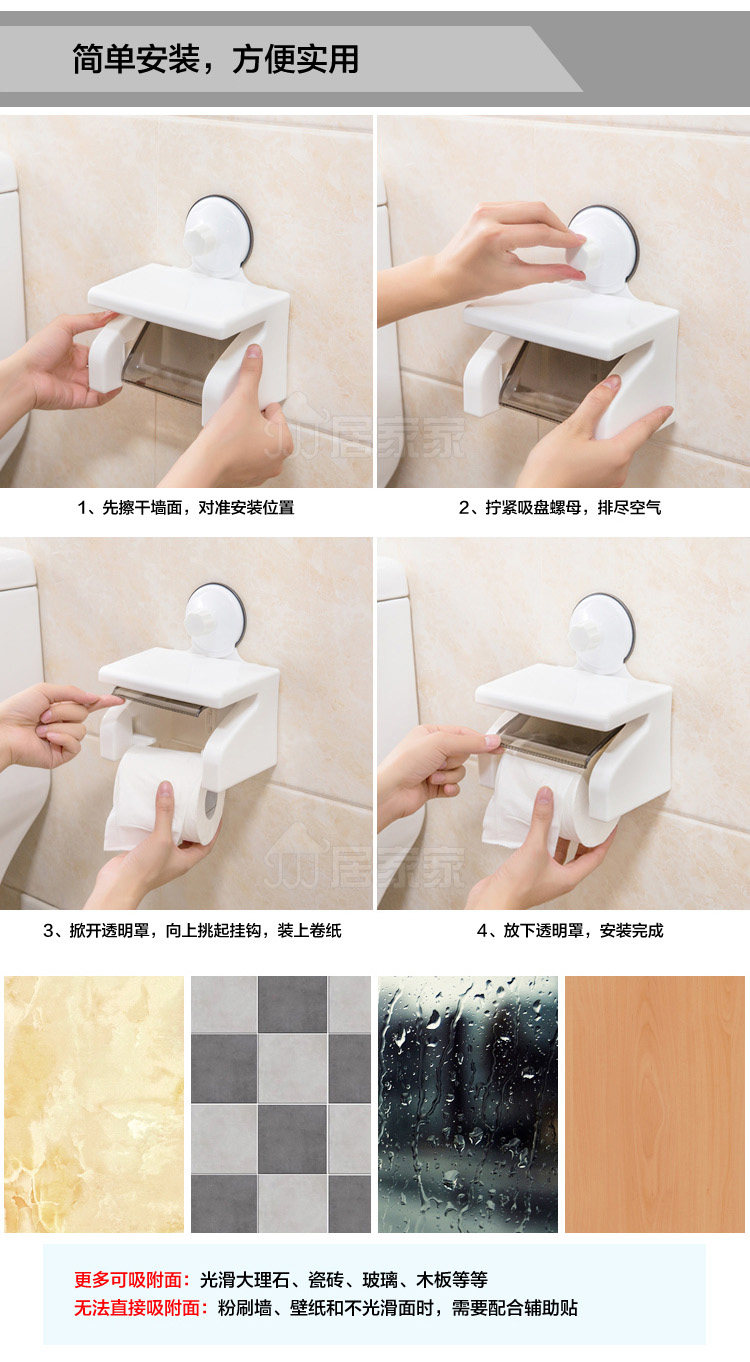 简单安装，方便实用

居家家

1、先擦干墙面，对准安装位置

2、拧紧吸盘螺母，排尽空气

居家家

3、掀开透明罩，向上挑起挂钩，装上卷纸

4、放下透明罩，安装完成

更多可吸附面：光滑大理石、瓷砖、玻璃、木板等等
无法直接吸附面：粉刷墙、壁纸和不光滑面时，需要配合辅助贴