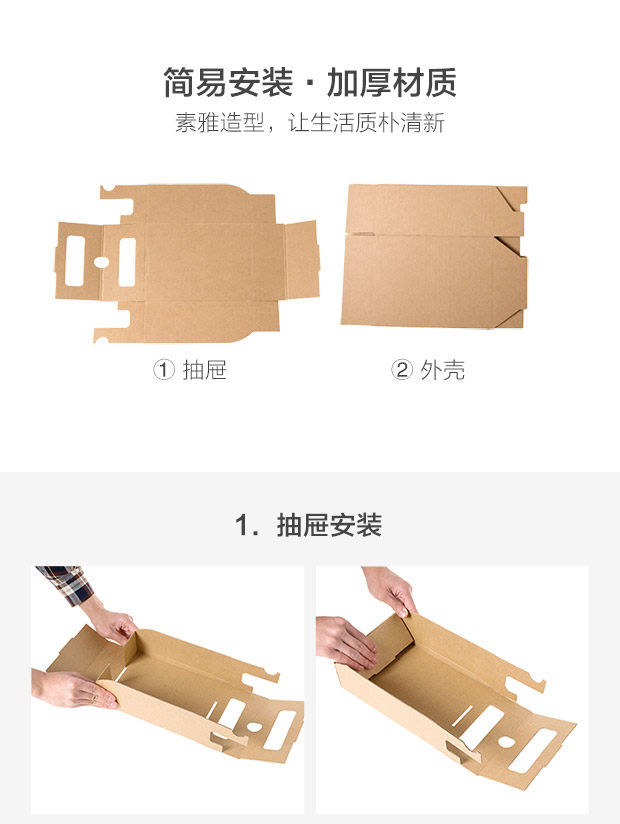 简易安装 · 加厚材质
素雅造型，让生活质朴清新

① 抽屉

② 外壳

1. 抽屉安装