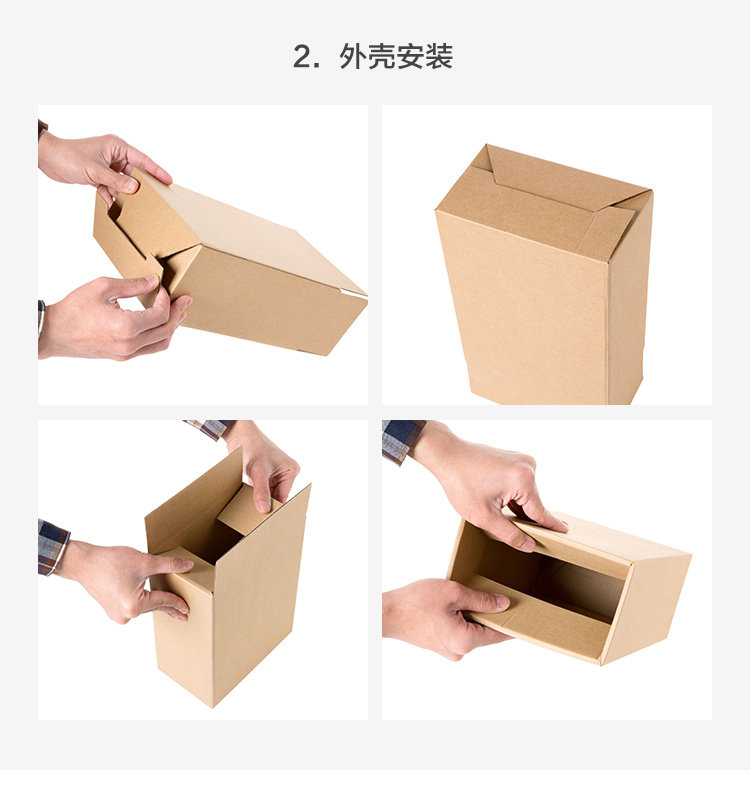 2. 外壳安装