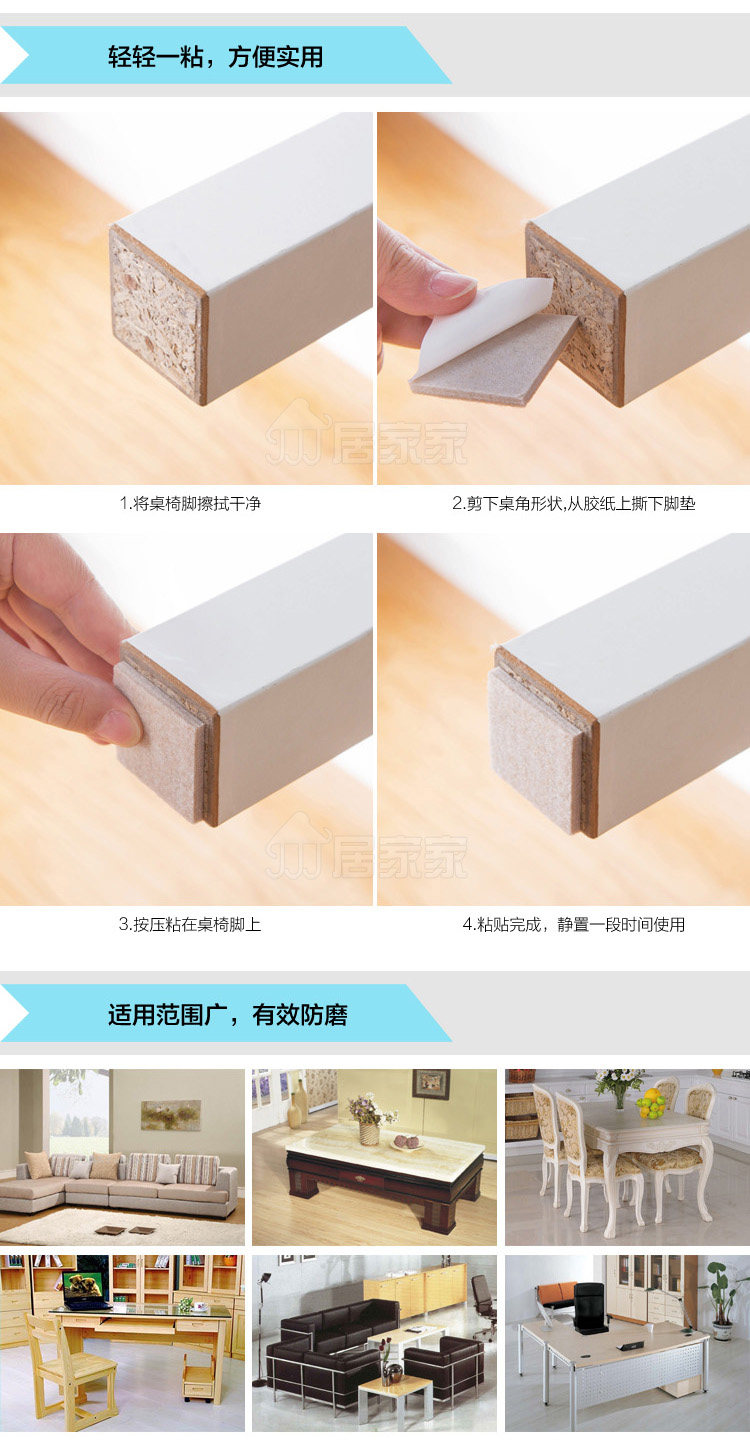 轻轻一粘，方便实用

居家家

1.将桌椅脚擦拭干净

2.剪下桌角形状,从胶纸上撕下脚垫

居家家

3.按压粘在桌椅脚上

4.粘贴完成，静置一段时间使用

适用范围广，有效防磨