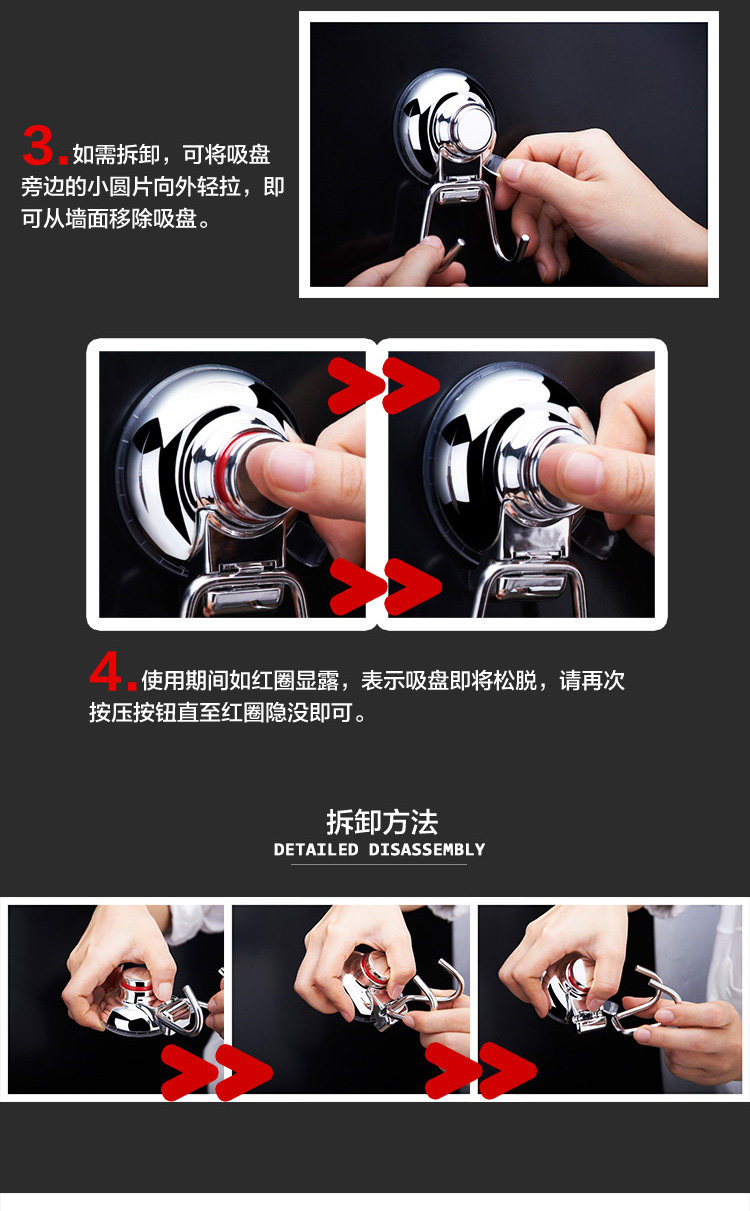 3.如需拆卸，可将吸盘旁边的小圆片向外轻拉，即可从墙面移除吸盘。

4.使用期间如红圈显露，表示吸盘即将松脱，请再次按压按钮直至红圈隐没即可。

拆卸方法
DETAILED DISASSEMBLY