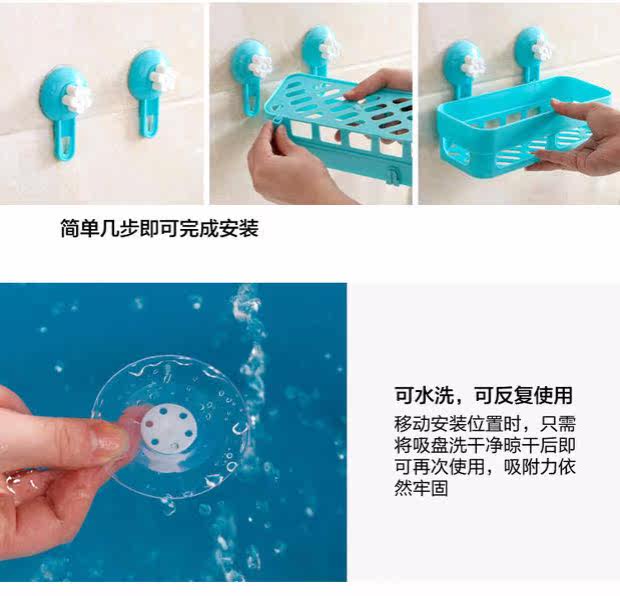 简单几步即可完成安装

可水洗，可反复使用

移动安装位置时，只需将吸盘洗干净晾干后即可再次使用，吸附力依然牢固