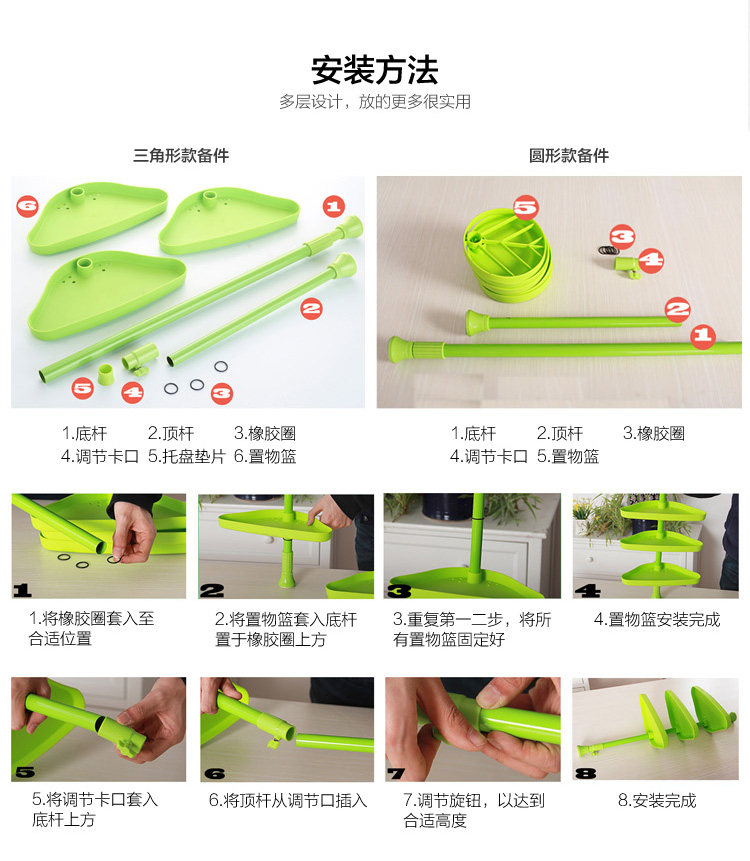 安装方法

多层设计，放的更多很实用

三角形款备件

6

1

2

5

4

3

1.底杆　2.顶杆　3.橡胶圈
4.调节卡口 5.托盘垫片 6.置物篮

圆形款备件

5

3

4

2

1

1.底杆　2.顶杆　3.橡胶圈
4.调节卡口 5.置物篮

1

1.将橡胶圈套入至合适位置

2

2.将置物篮套入底杆置于橡胶圈上方

3

3.重复第一二步，将所有置物篮固定好

4

4.置物篮安装完成

5

5.将调节卡口套入底杆上方

6

6.将顶杆从调节口插入

7

7.调节旋钮，以达到合适高度

8

8.安装完成