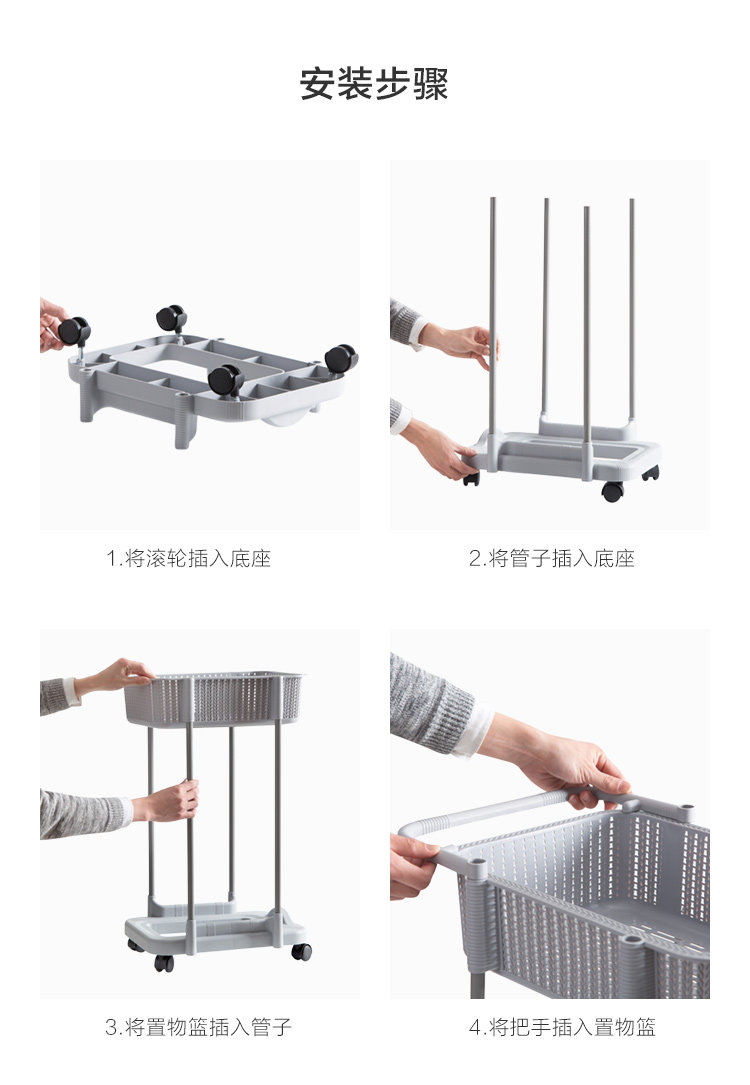 安装步骤

1.将滚轮插入底座

2.将管子插入底座

3.将置物篮插入管子

4.将把手插入置物篮