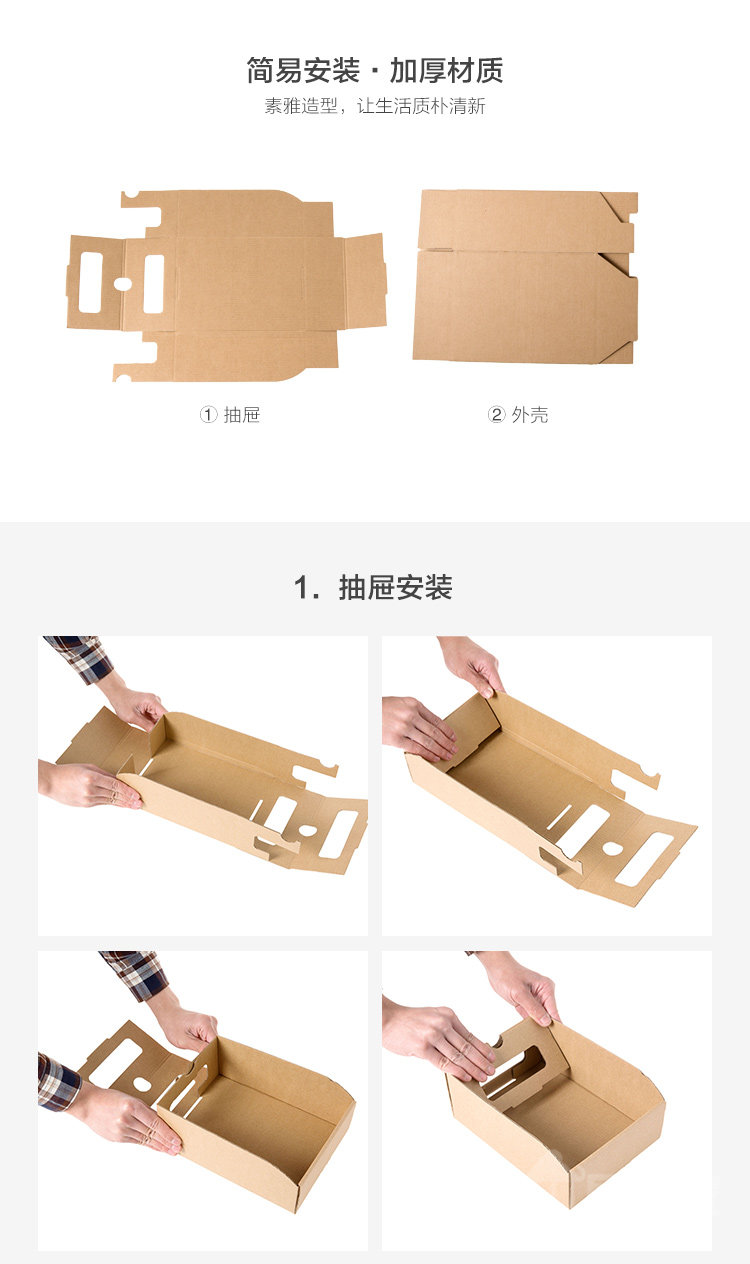 简易安装 · 加厚材质

素雅造型，让生活质朴清新

① 抽屉

② 外壳

1. 抽屉安装