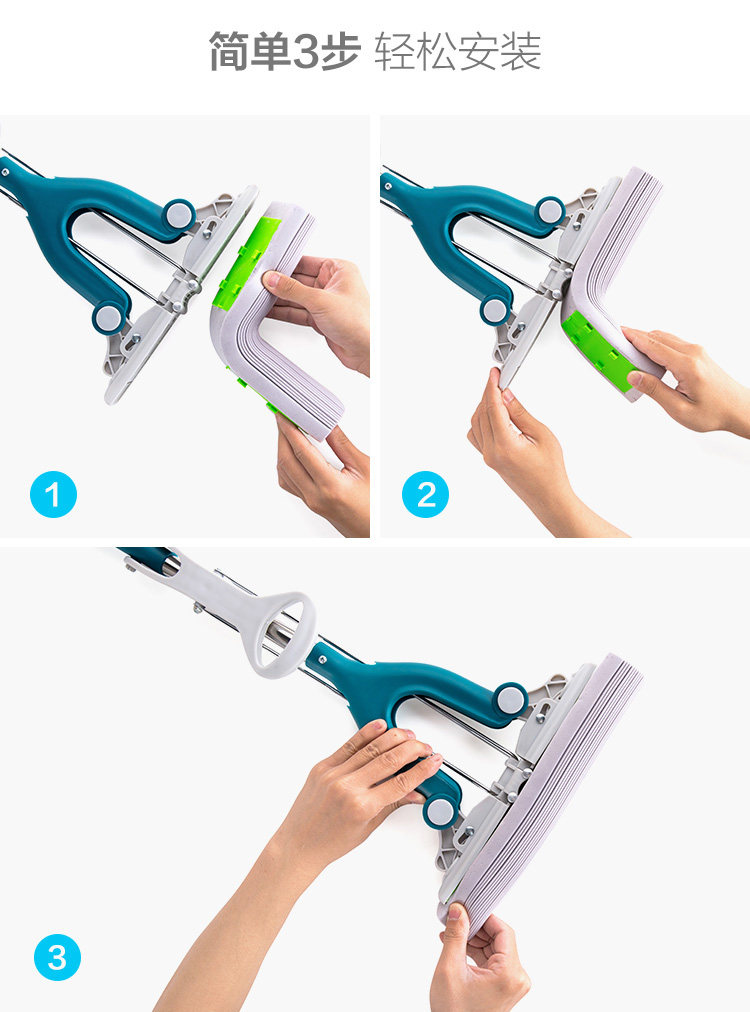 简单3步 轻松安装

1

2

3