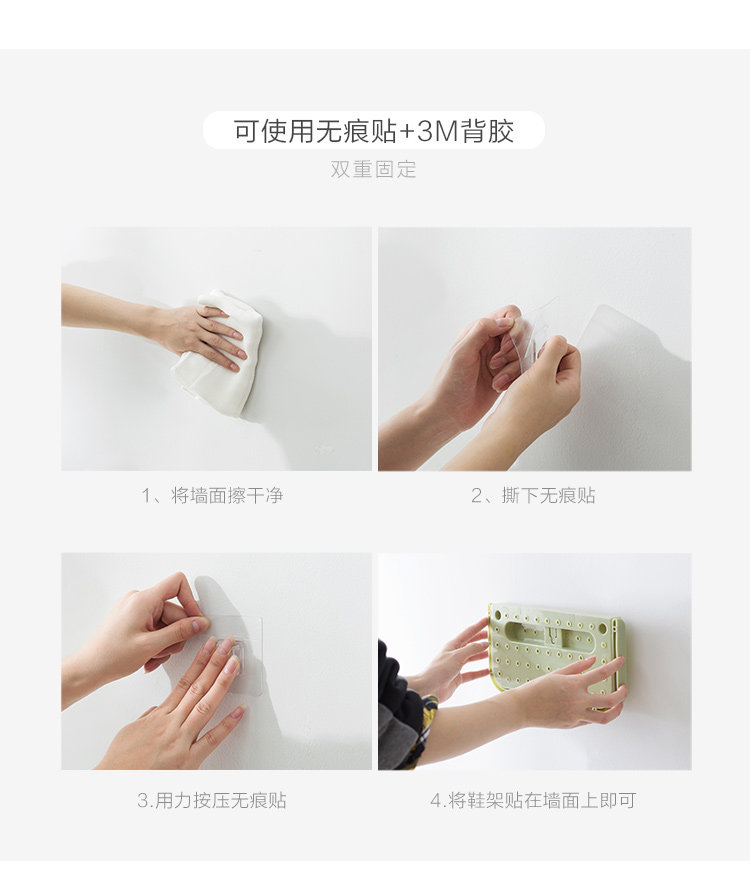 可使用无痕贴+3M背胶

双重固定

1、将墙面擦干净

2、撕下无痕贴

3.用力按压无痕贴

4.将鞋架贴在墙面上即可