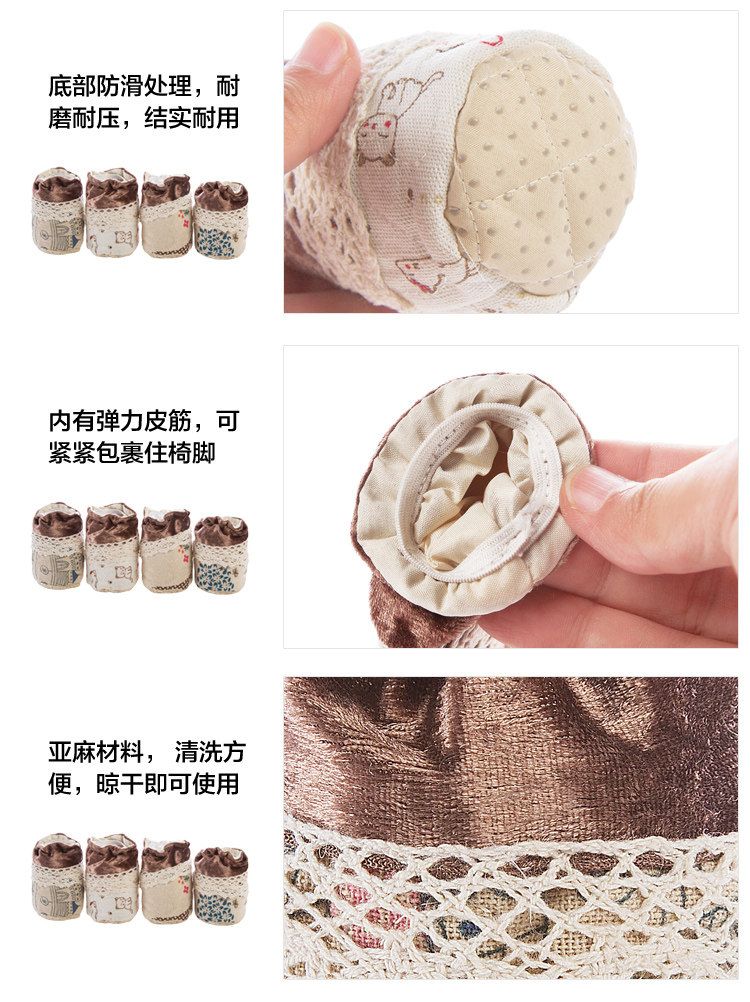 底部防滑处理，耐磨耐压，结实耐用

内有弹力皮筋，可紧紧包裹住椅脚

亚麻材料， 清洗方便，晾干即可使用