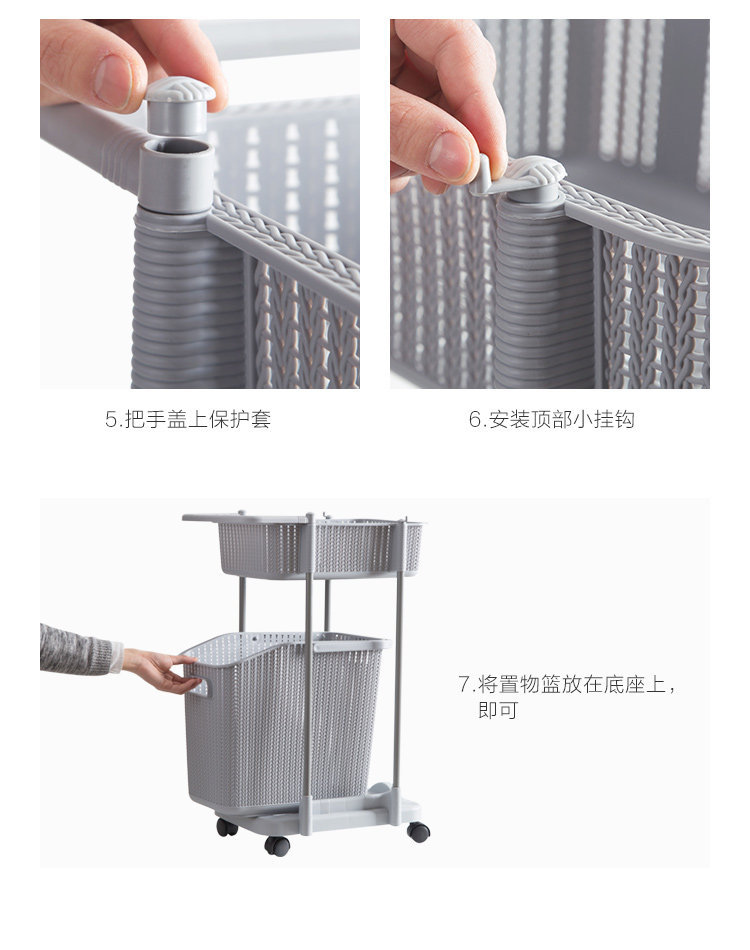 5.把手盖上保护套

6.安装顶部小挂钩

7.将置物篮放在底座上，即可