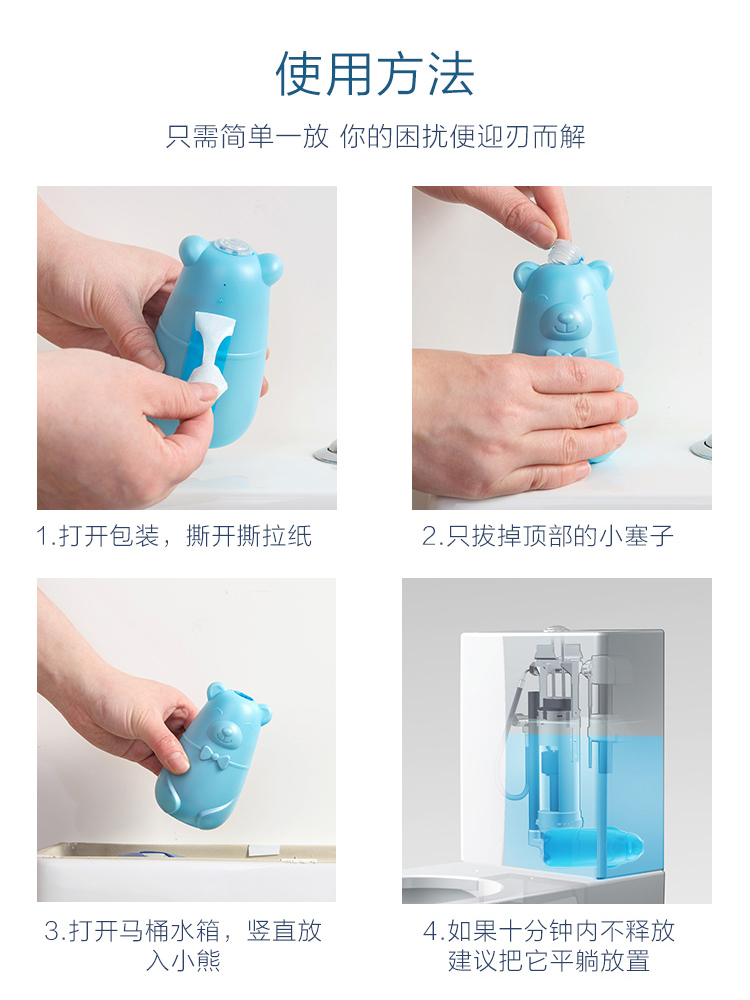 使用方法

只需简单一放 你的困扰便迎刃而解

1.打开包装，撕开撕拉纸

2.只拔掉顶部的小塞子

3.打开马桶水箱，竖直放入小熊

4.如果十分钟内不释放建议把它平躺放置