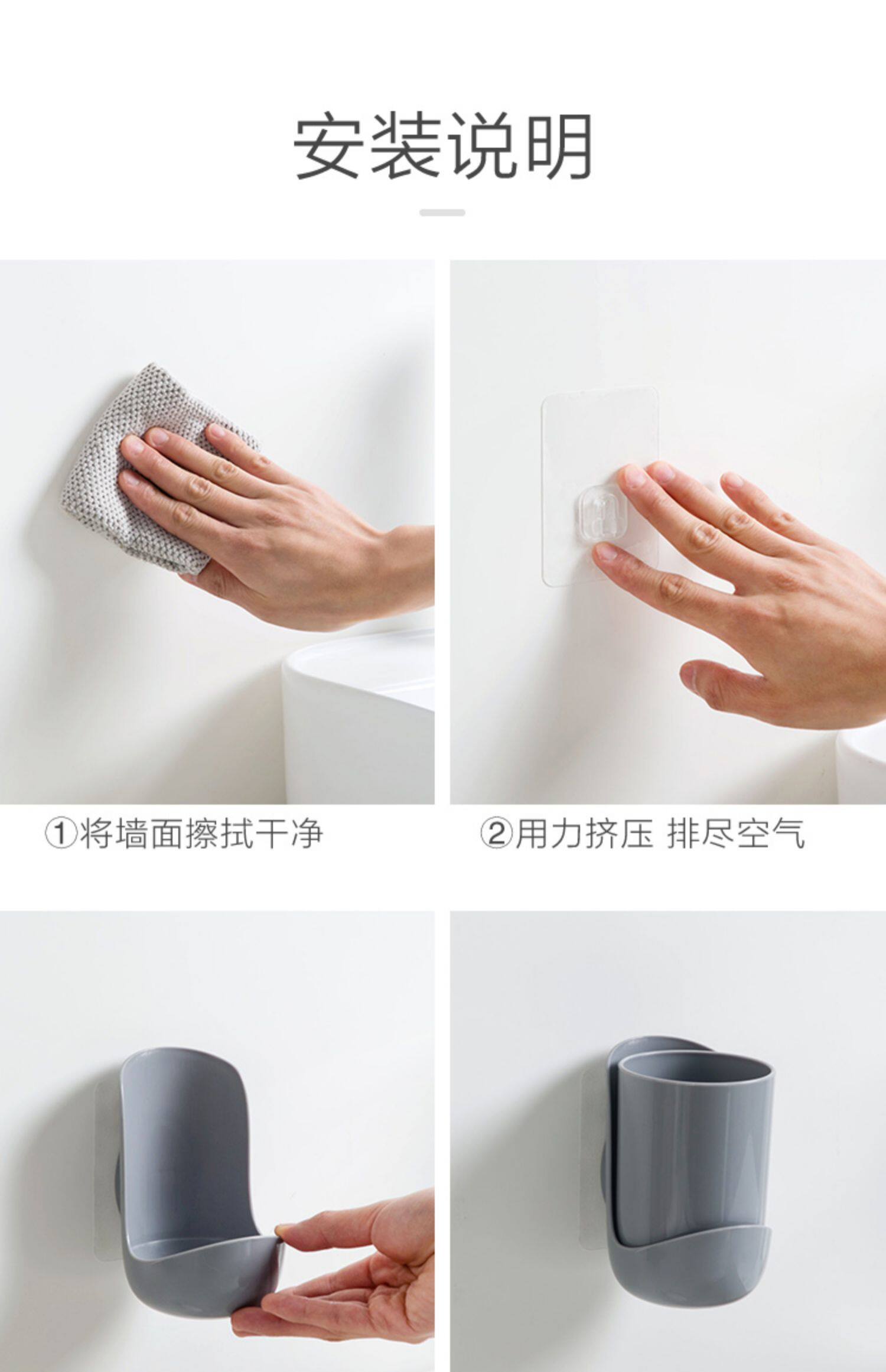 安装说明

①将墙面擦拭干净

②用力挤压 排尽空气