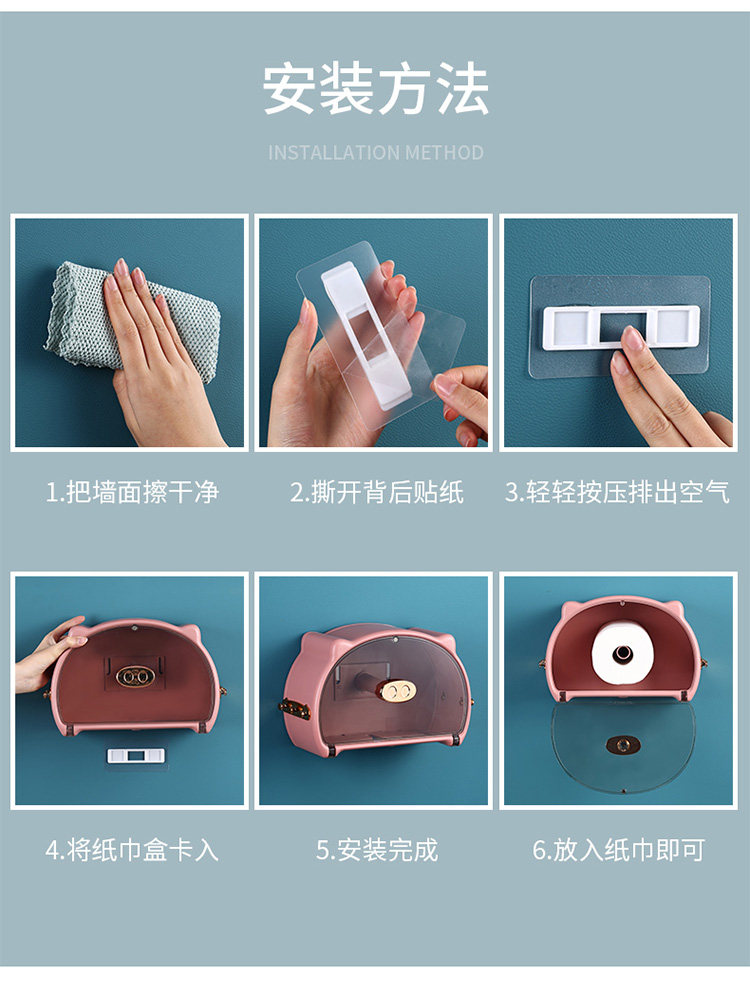 安装方法

INSTALLATION METHOD

1.把墙面擦干净

2.撕开背后贴纸

3.轻轻按压排出空气

4.将纸巾盒卡入

5.安装完成

6.放入纸巾即可