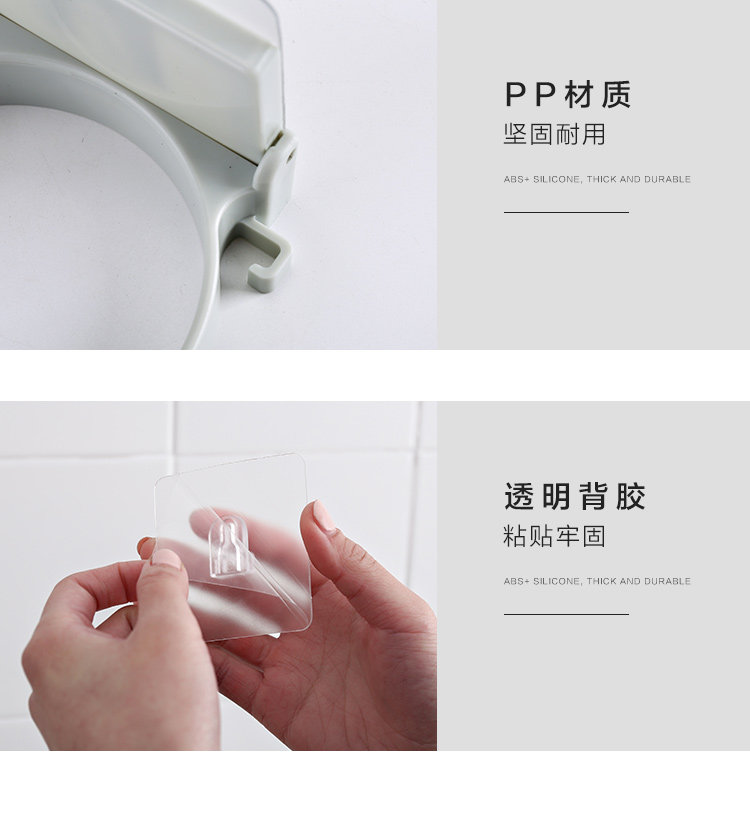 PP材质
坚固耐用

ABS+ SILICONE, THICK AND DURABLE

透明背胶
粘贴牢固

ABS+ SILICONE, THICK AND DURABLE