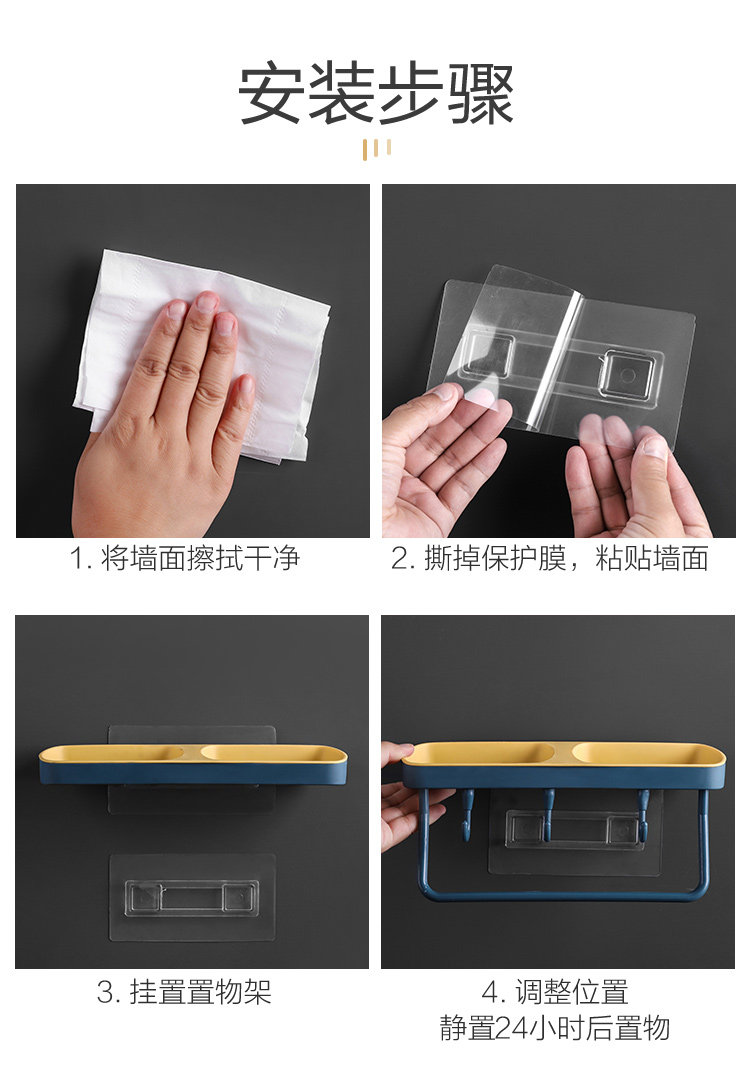 安装步骤

1. 将墙面擦拭干净

2. 撕掉保护膜，粘贴墙面

3. 挂置置物架

4. 调整位置
静置24小时后置物