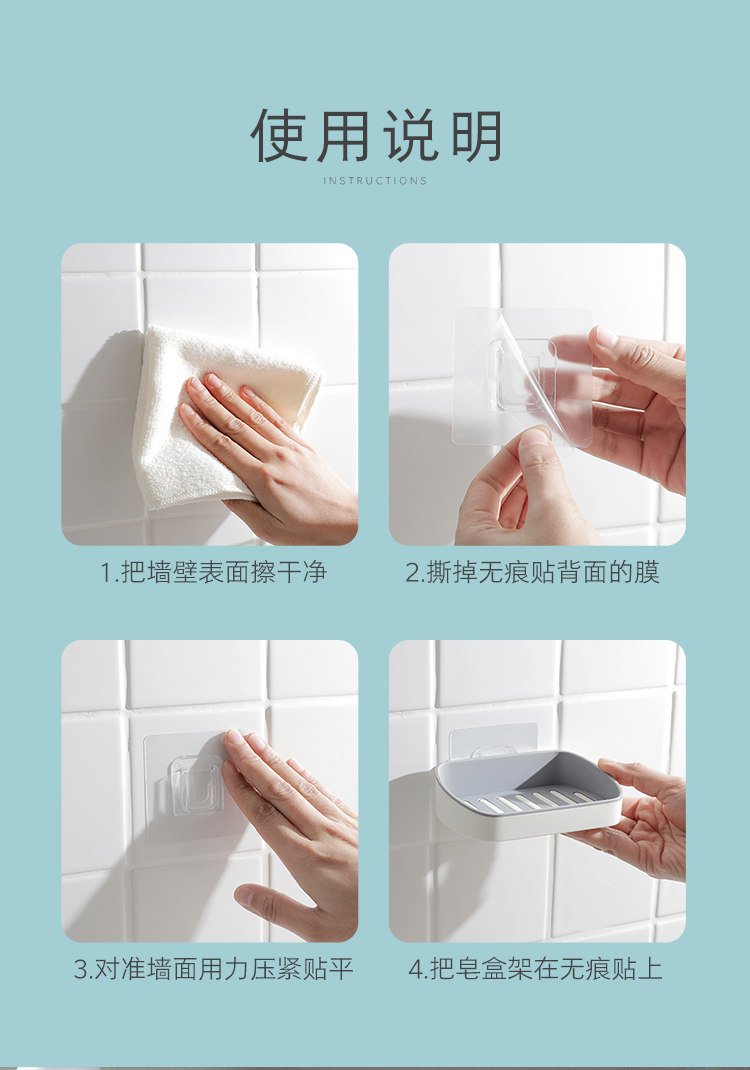 使用说明

INSTRUCTIONS

1.把墙壁表面擦干净

2.撕掉无痕贴背面的膜

3.对准墙面用力压紧贴平

4.把皂盒架在无痕贴上