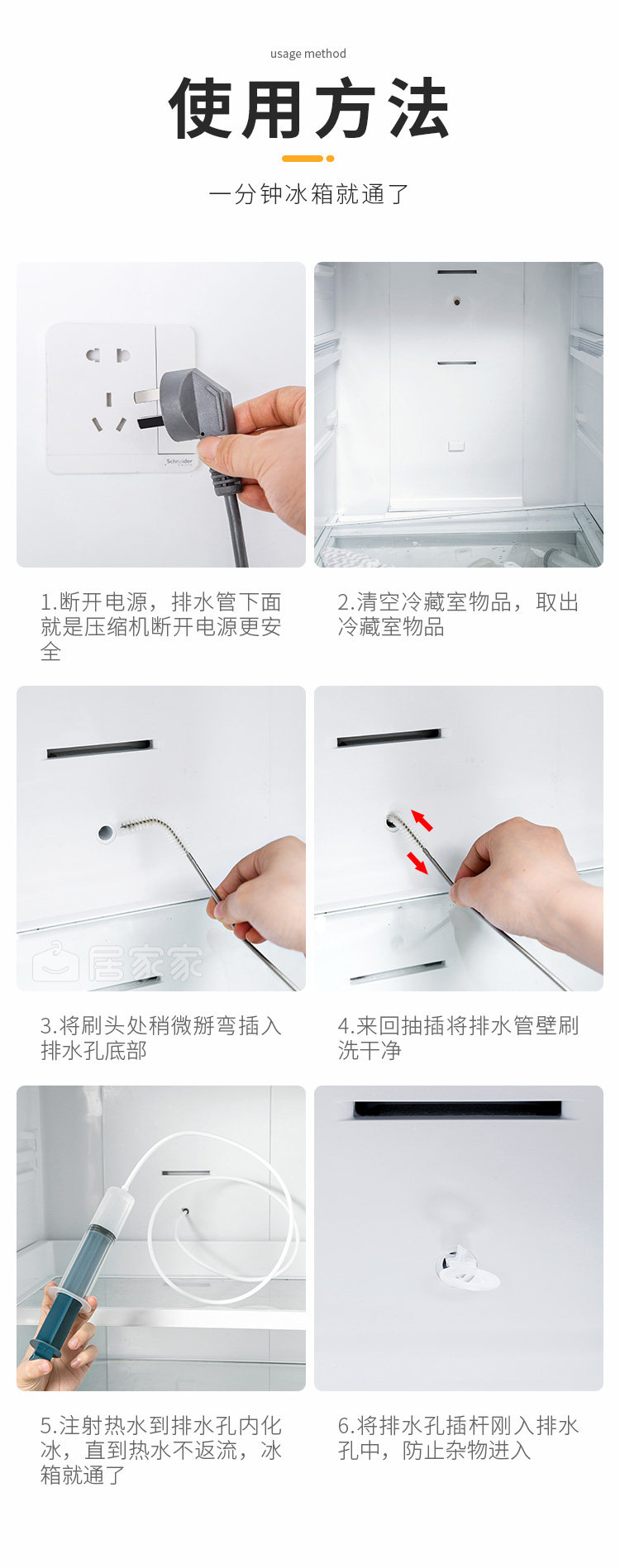 usage method

使用方法

一分钟冰箱就通了

Schneider

1.断开电源，排水管下面就是压缩机断开电源更安全

2.清空冷藏室物品，取出冷藏室物品

居家家

3.将刷头处稍微掰弯插入排水孔底部

4.来回抽插将排水管壁刷洗干净

5.注射热水到排水孔内化冰，直到热水不返流，冰箱就通了

6.将排水孔插杆刚入排水孔中，防止杂物进入