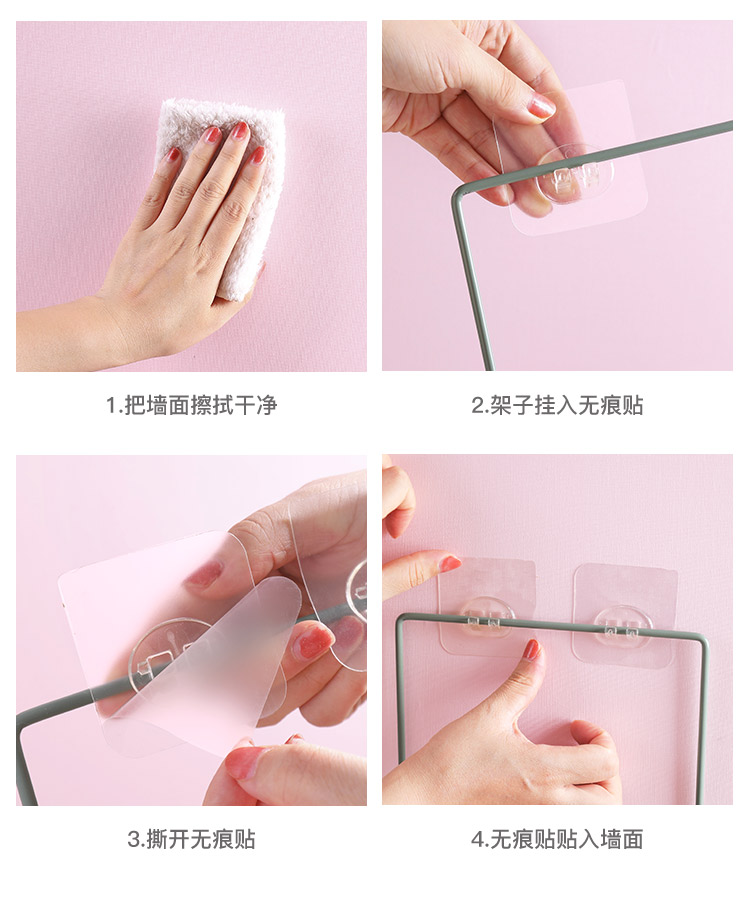 1.把墙面擦拭干净

2.架子挂入无痕贴

3.撕开无痕贴

4.无痕贴贴入墙面