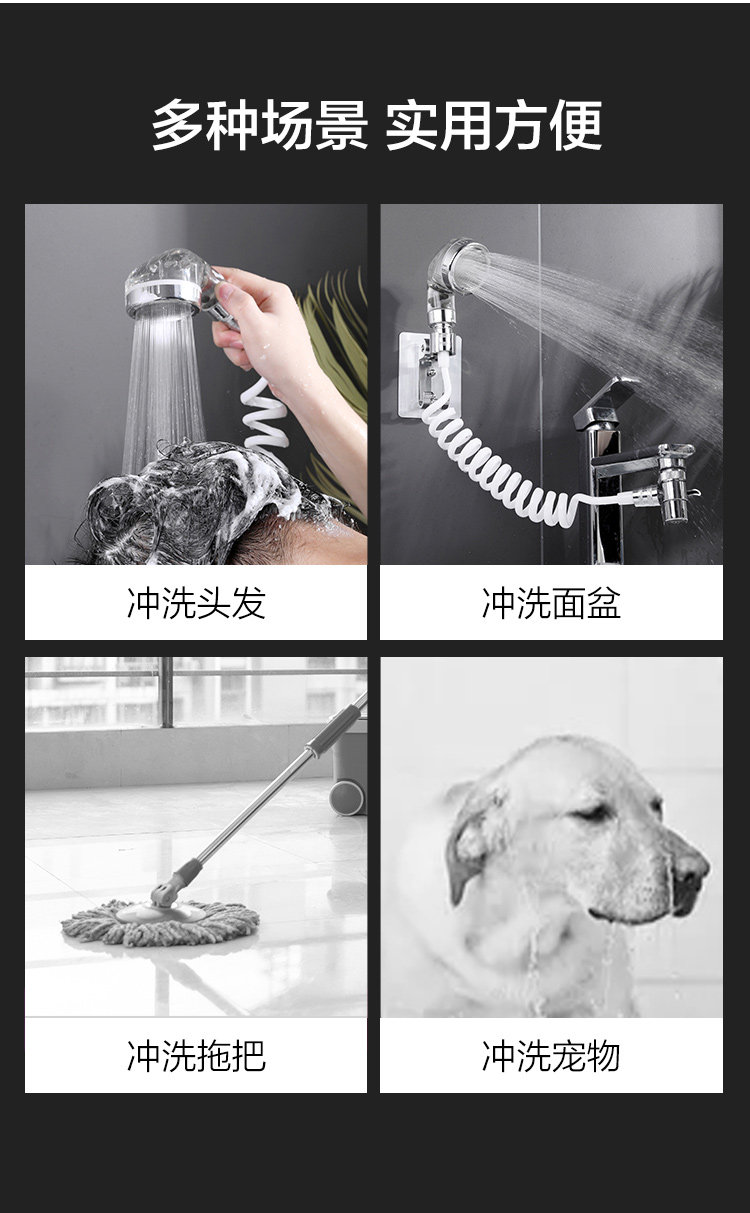 多种场景 实用方便

冲洗头发

冲洗面盆

冲洗拖把

冲洗宠物