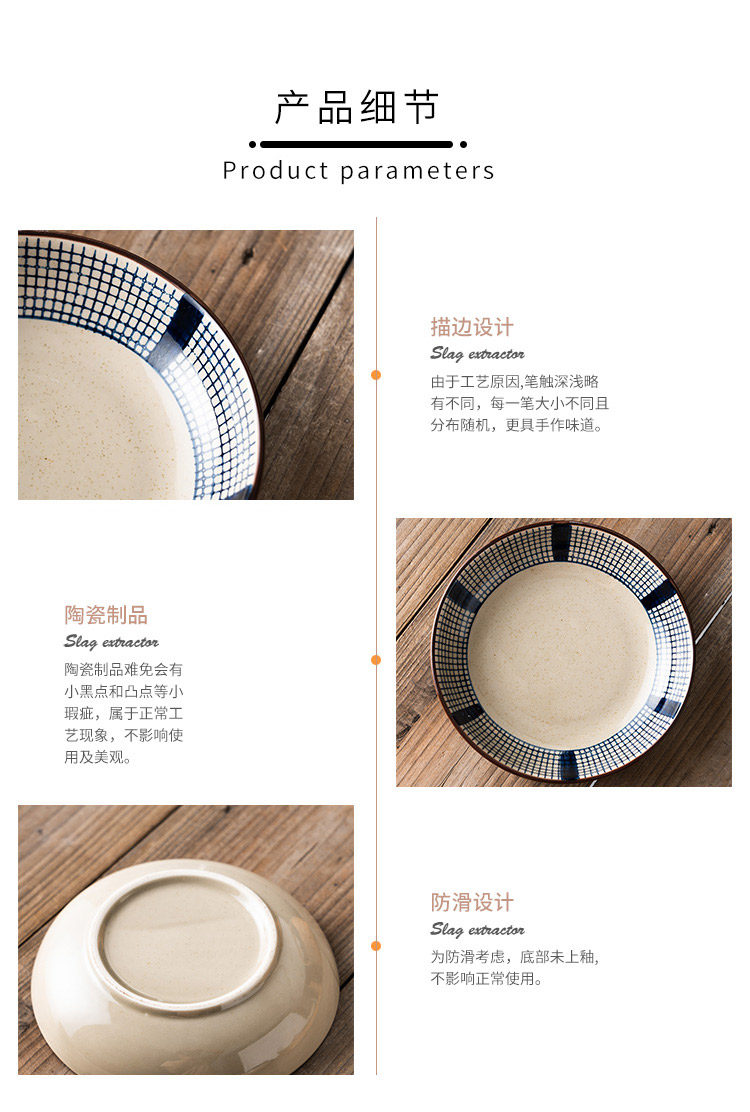 产品细节

Product parameters

描边设计

Slag extractor

由于工艺原因,笔触深浅略有不同，每一笔大小不同且分布随机，更具手作味道。

陶瓷制品

Slag extractor

陶瓷制品难免会有小黑点和凸点等小瑕疵，属于正常工艺现象，不影响使用及美观。

防滑设计

Slag extractor

为防滑考虑，底部未上釉,不影响正常使用。