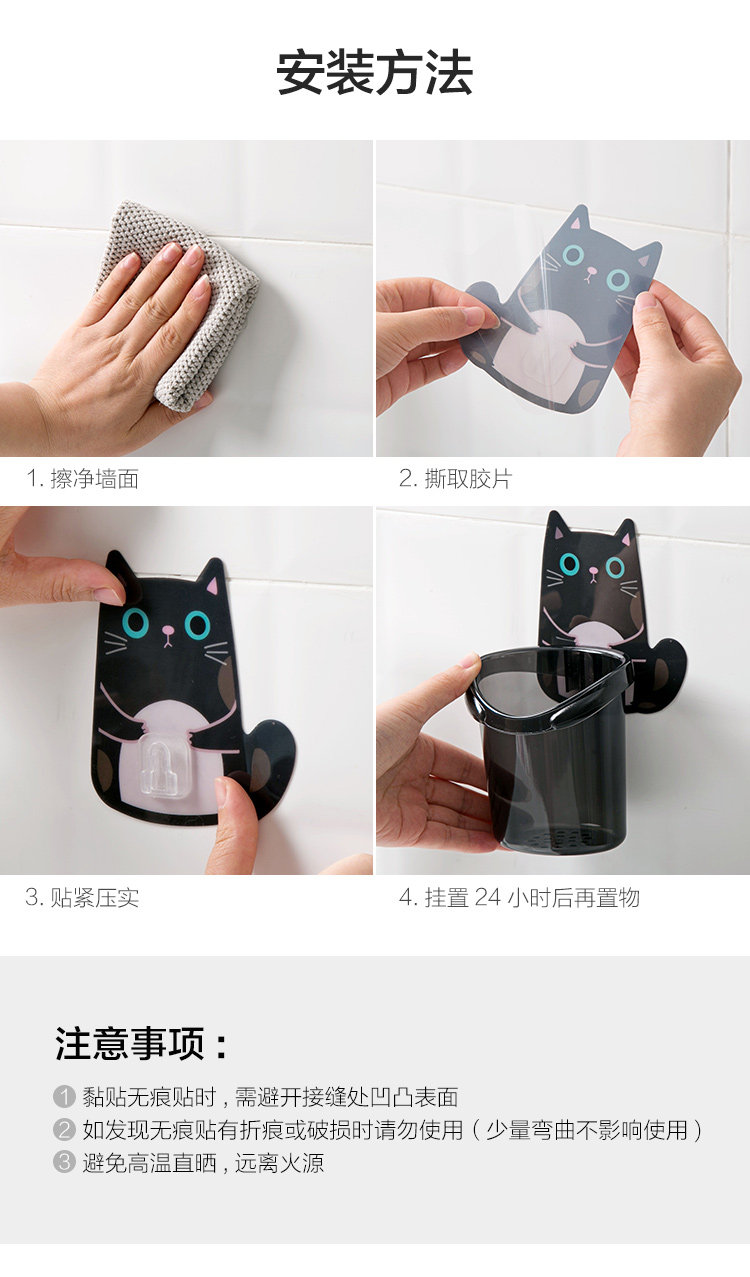 安装方法

1. 擦净墙面

2. 撕取胶片

3. 贴紧压实

4. 挂置 24 小时后再置物

注意事项：

1 黏贴无痕贴时，需避开接缝处凹凸表面
2 如发现无痕贴有折痕或破损时请勿使用（少量弯曲不影响使用）
3 避免高温直晒，远离火源