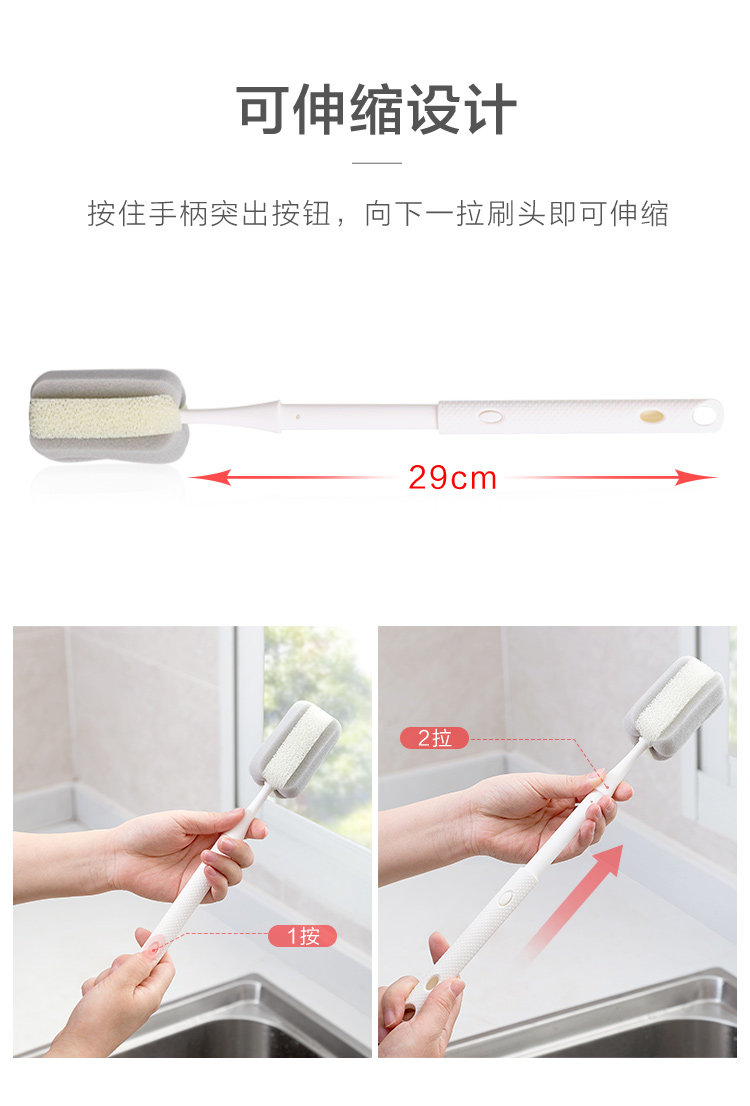 可伸缩设计

按住手柄突出按钮，向下一拉刷头即可伸缩

29cm

1按

2拉