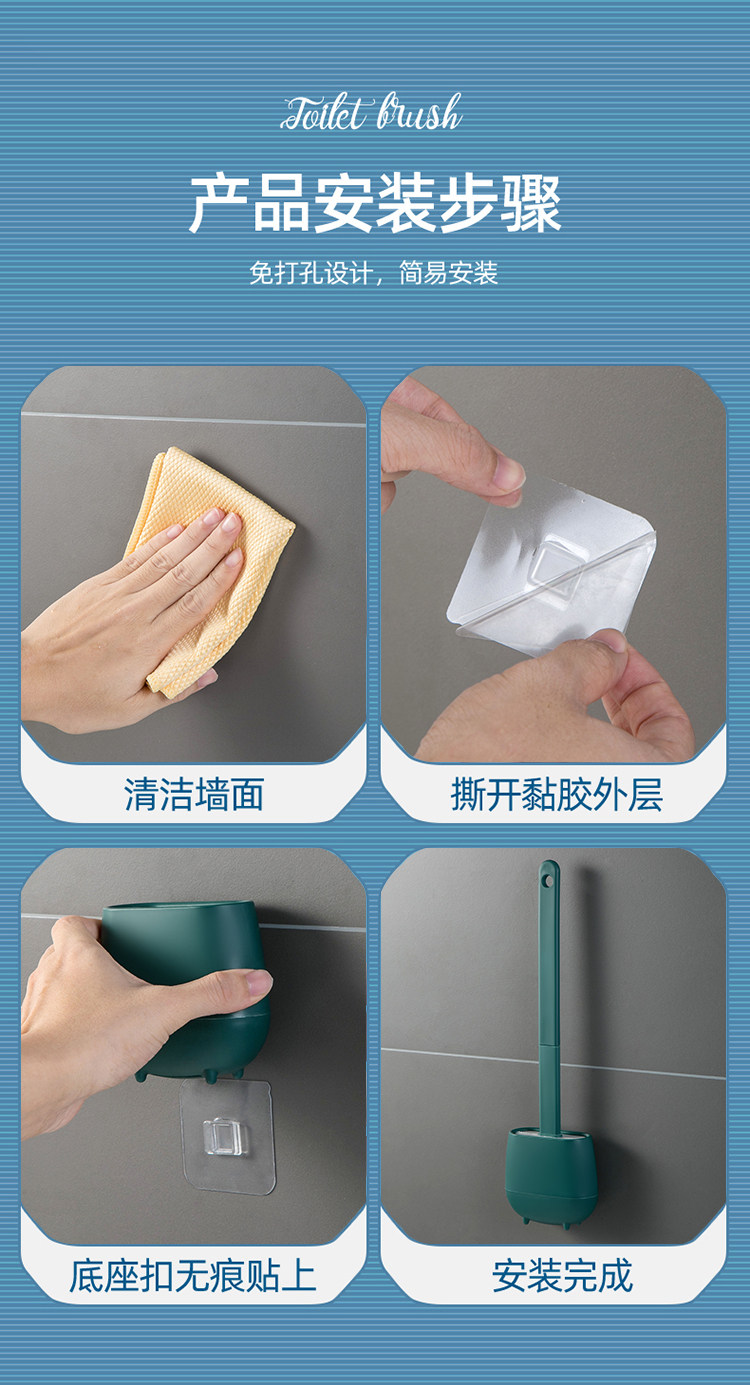 Toilet brush

产品安装步骤

免打孔设计，简易安装

清洁墙面

撕开黏胶外层

底座扣无痕贴上

安装完成