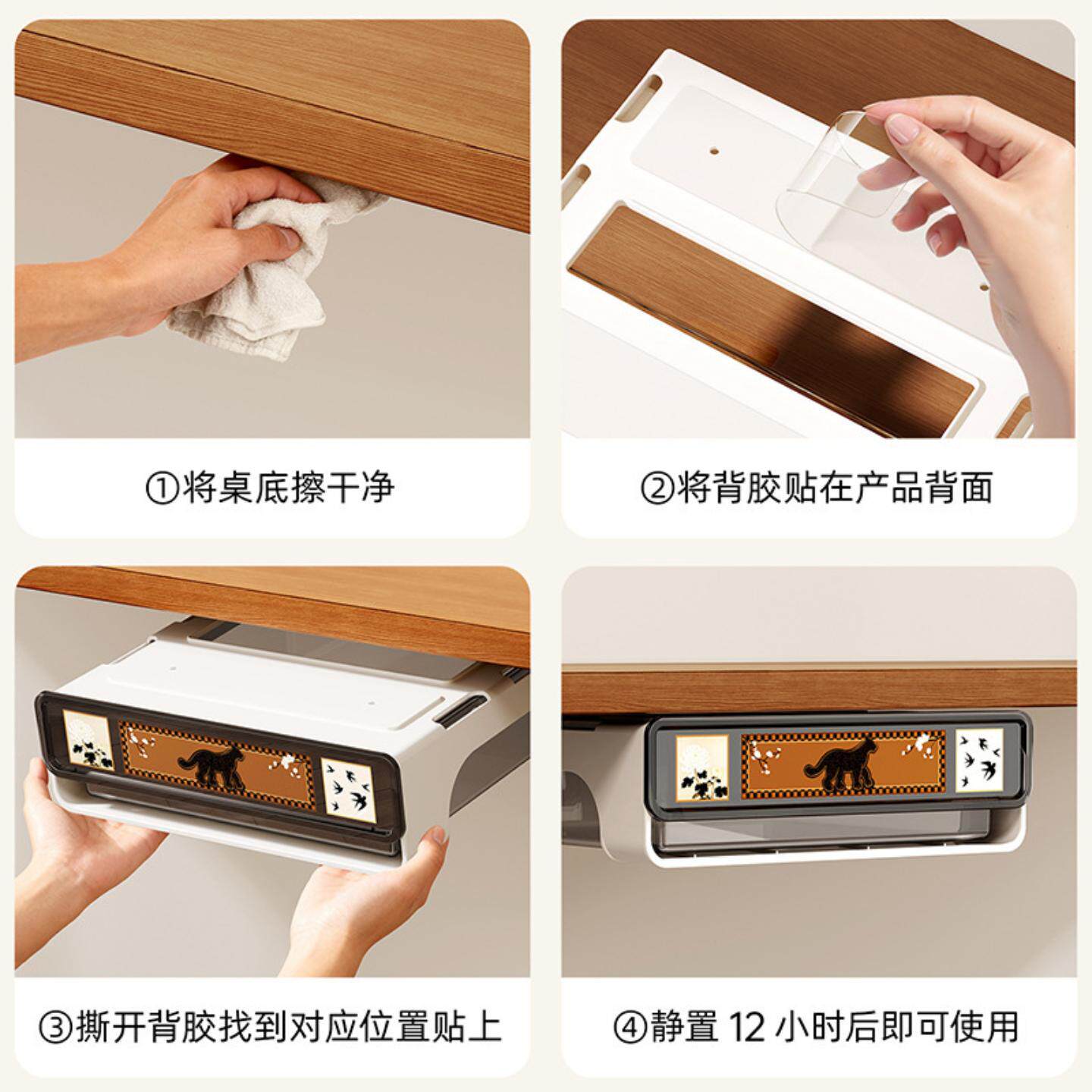 ①将桌底擦干净

②将背胶贴在产品背面

③撕开背胶找到对应位置贴上

④静置 12 小时后即可使用