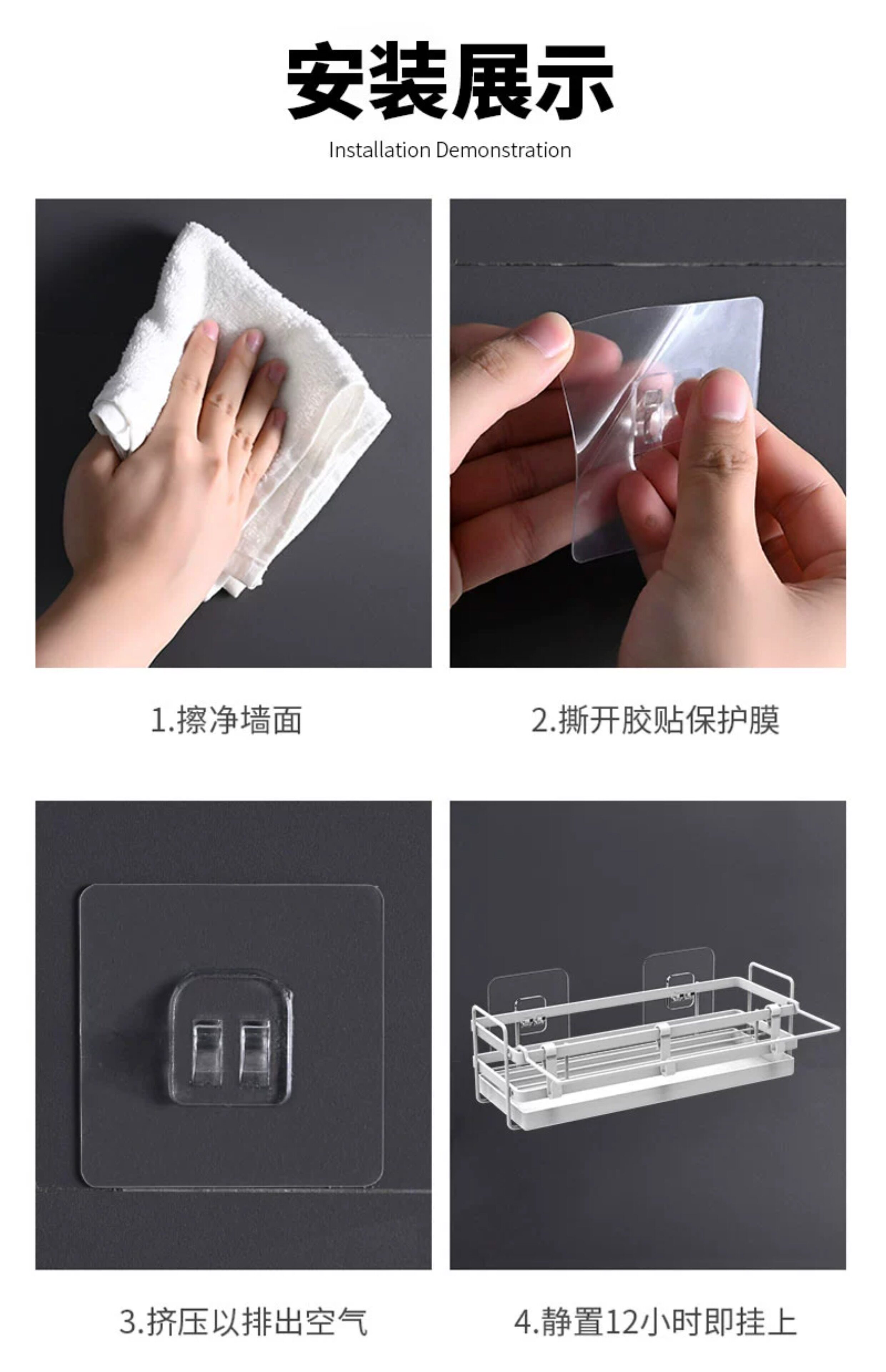 安装展示

Installation Demonstration

1.擦净墙面

2.撕开胶贴保护膜

3.挤压以排出空气

4.静置12小时即挂上