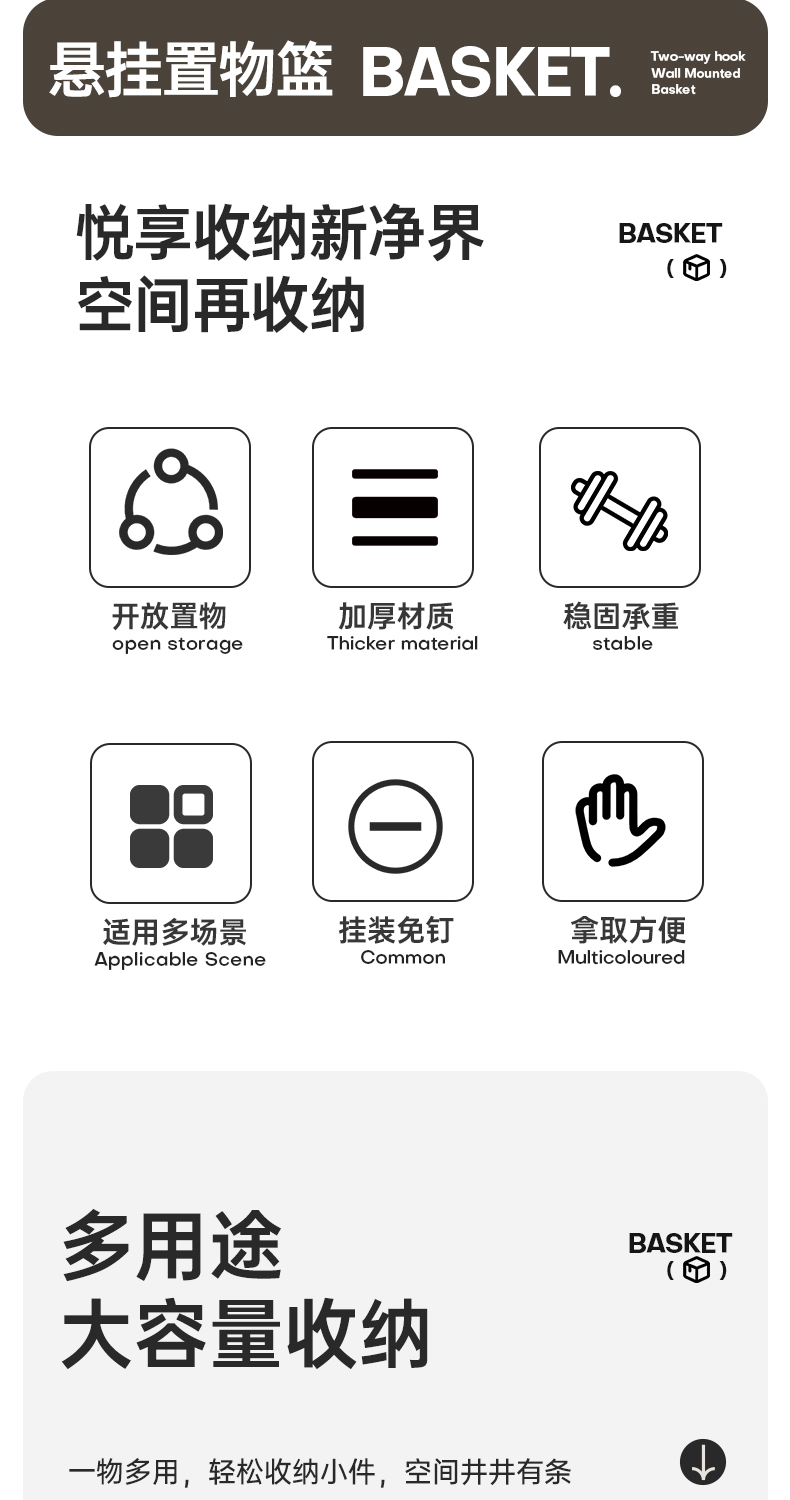 悬挂置物篮 BASKET.

Two-way hook
Wall Mounted
Basket

悦享收纳新净界
空间再收纳

BASKET
( )

开放置物
open storage

加厚材质
Thicker material

稳固承重
stable

适用多场景
Applicable Scene

挂装免钉
Common

拿取方便
Multicoloured

多用途
大容量收纳

BASKET
( )

一物多用，轻松收纳小件，空间井井有条