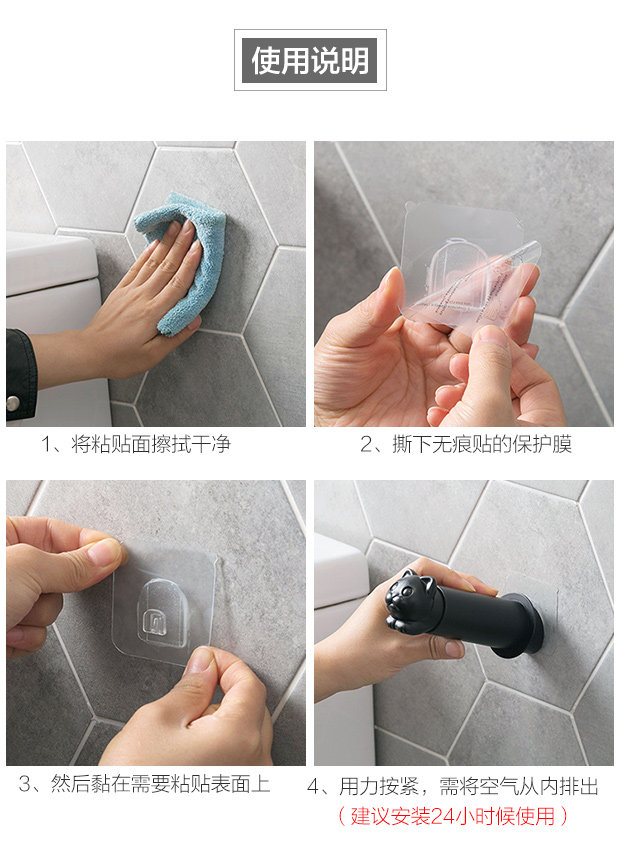 使用说明

1、将粘贴面擦拭干净

2、撕下无痕贴的保护膜

3、然后黏在需要粘贴表面上

4、用力按紧，需将空气从内排出
（建议安装24小时候使用）