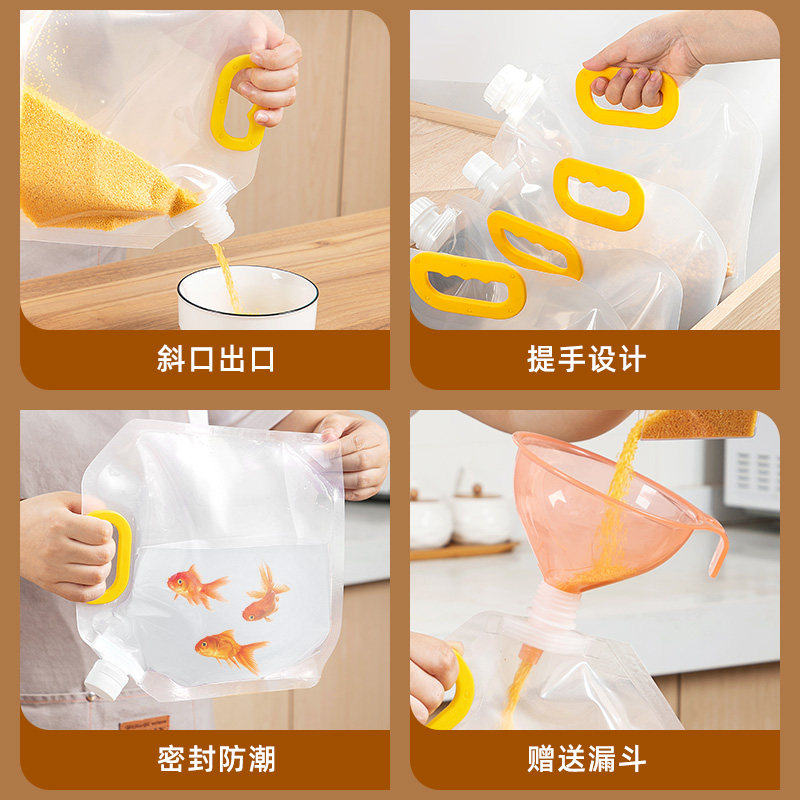 斜口出口

提手设计

密封防潮

赠送漏斗