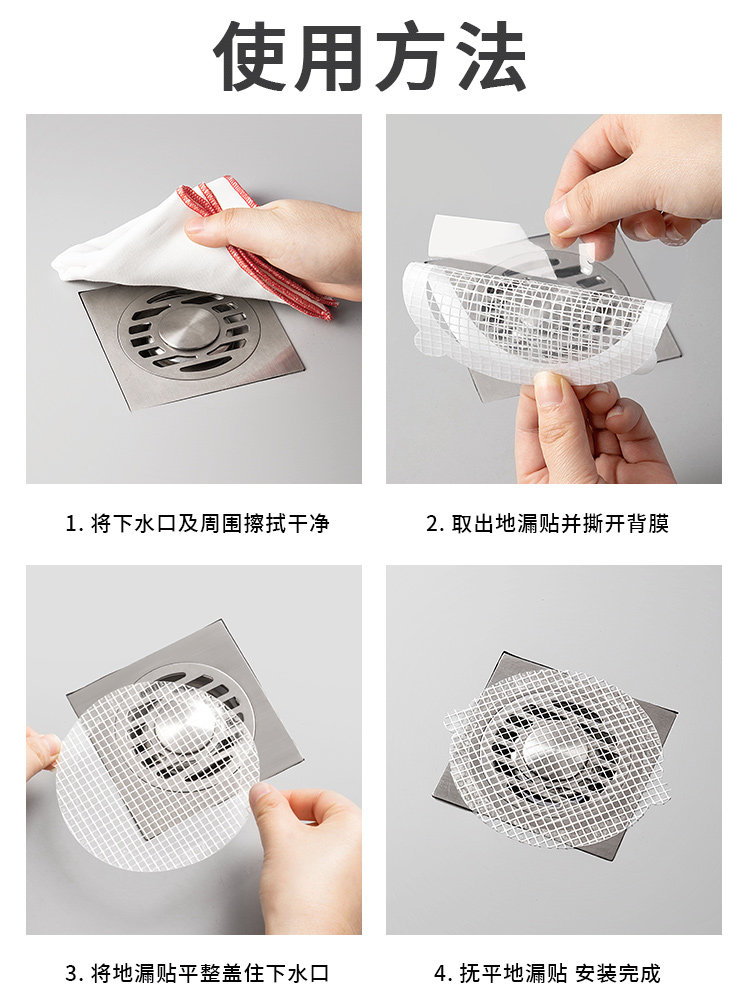 使用方法

1. 将下水口及周围擦拭干净

2. 取出地漏贴并撕开背膜

3. 将地漏贴平整盖住下水口

4. 抚平地漏贴 安装完成