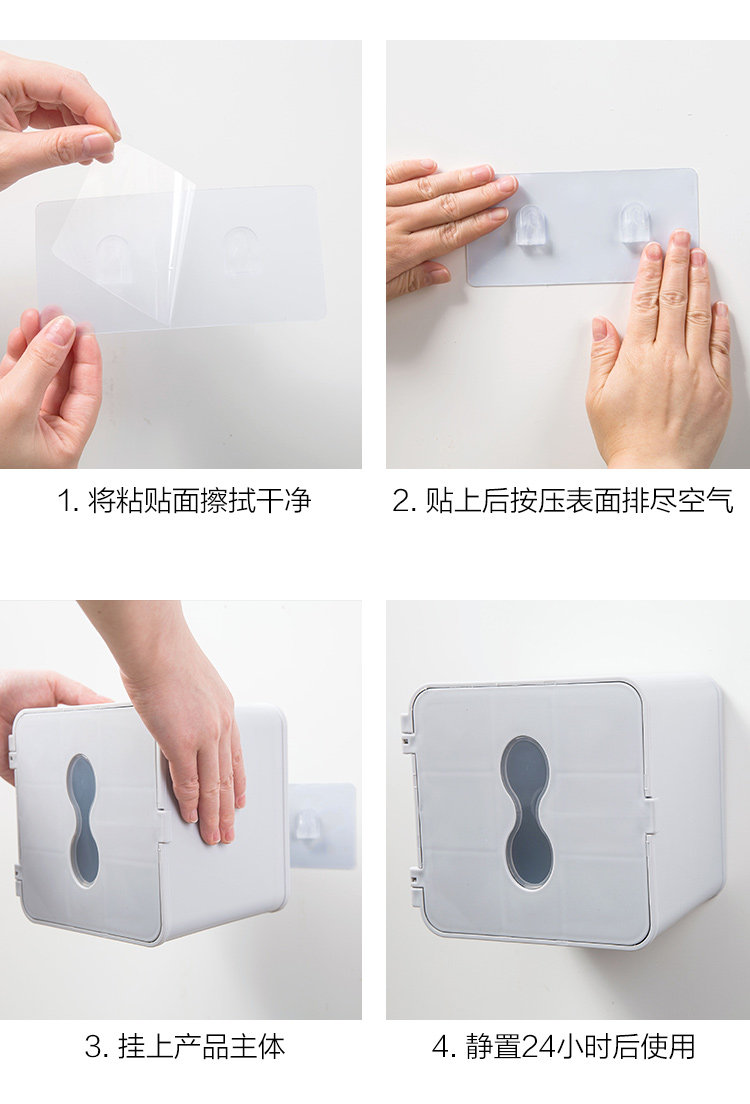 1. 将粘贴面擦拭干净

2. 贴上后按压表面排尽空气

3. 挂上产品主体

4. 静置24小时后使用