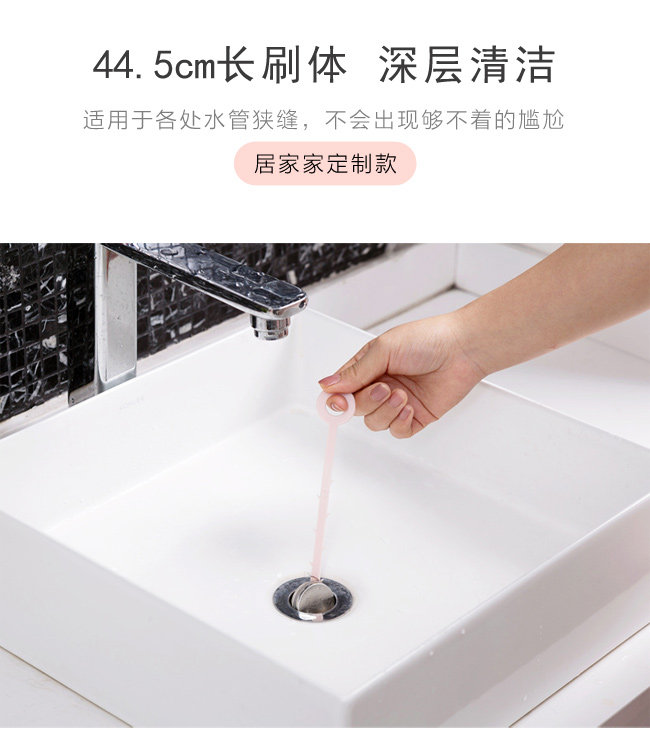 44.5cm长刷体 深层清洁

适用于各处水管狭缝，不会出现够不着的尴尬

居家家定制款