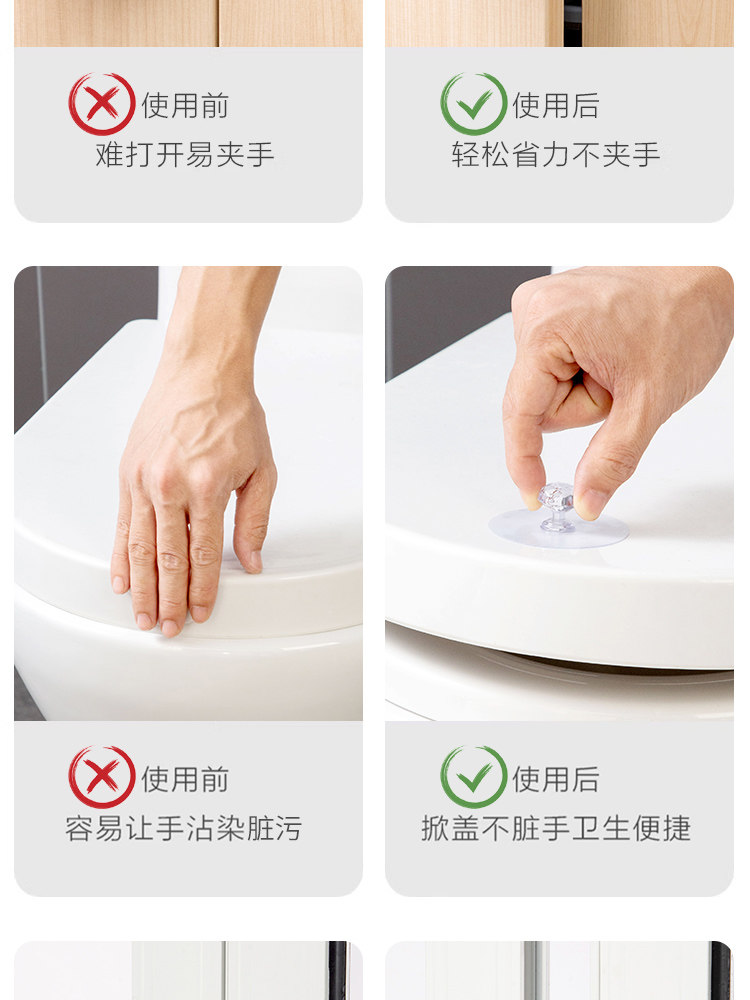 使用前
难打开易夹手

使用后
轻松省力不夹手

使用前
容易让手沾染脏污

使用后
掀盖不脏手卫生便捷