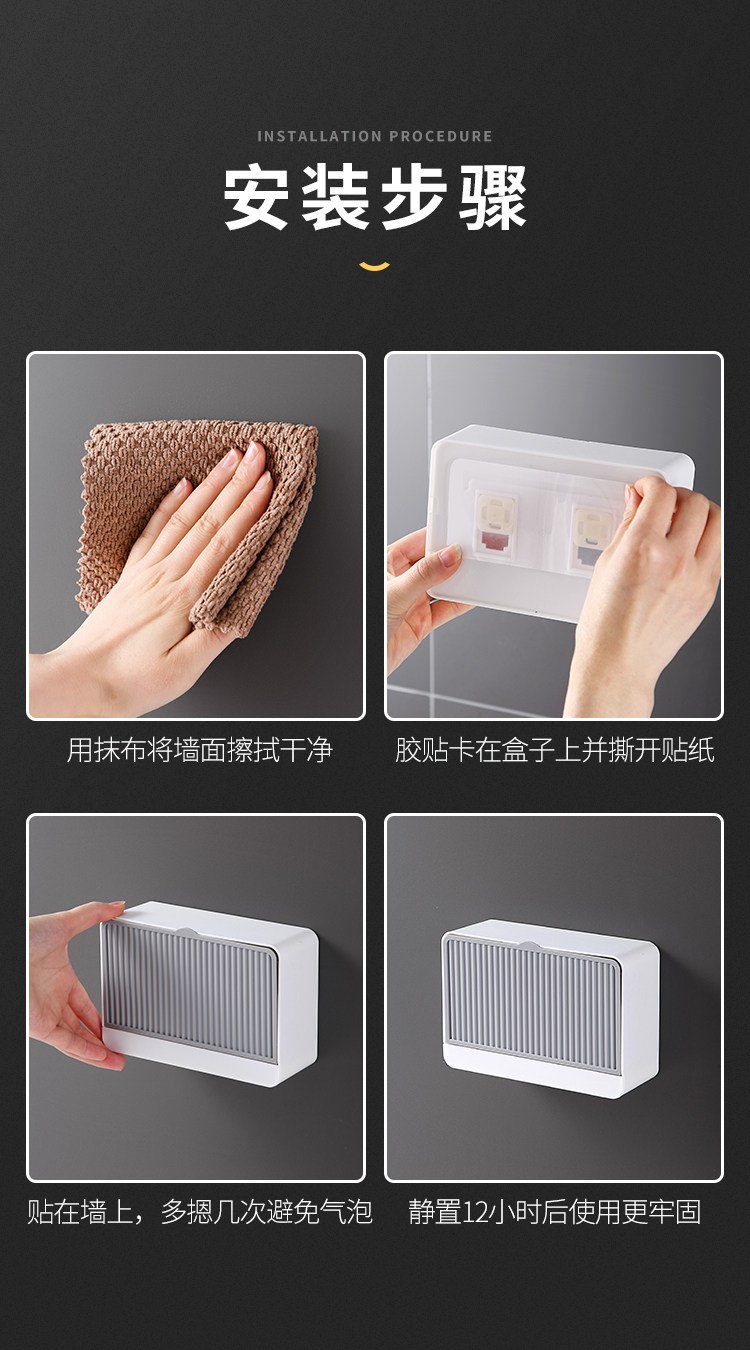 INSTALLATION PROCEDURE

安装步骤

用抹布将墙面擦拭干净

胶贴卡在盒子上并撕开贴纸

贴在墙上，多摁几次避免气泡

静置12小时后使用更牢固