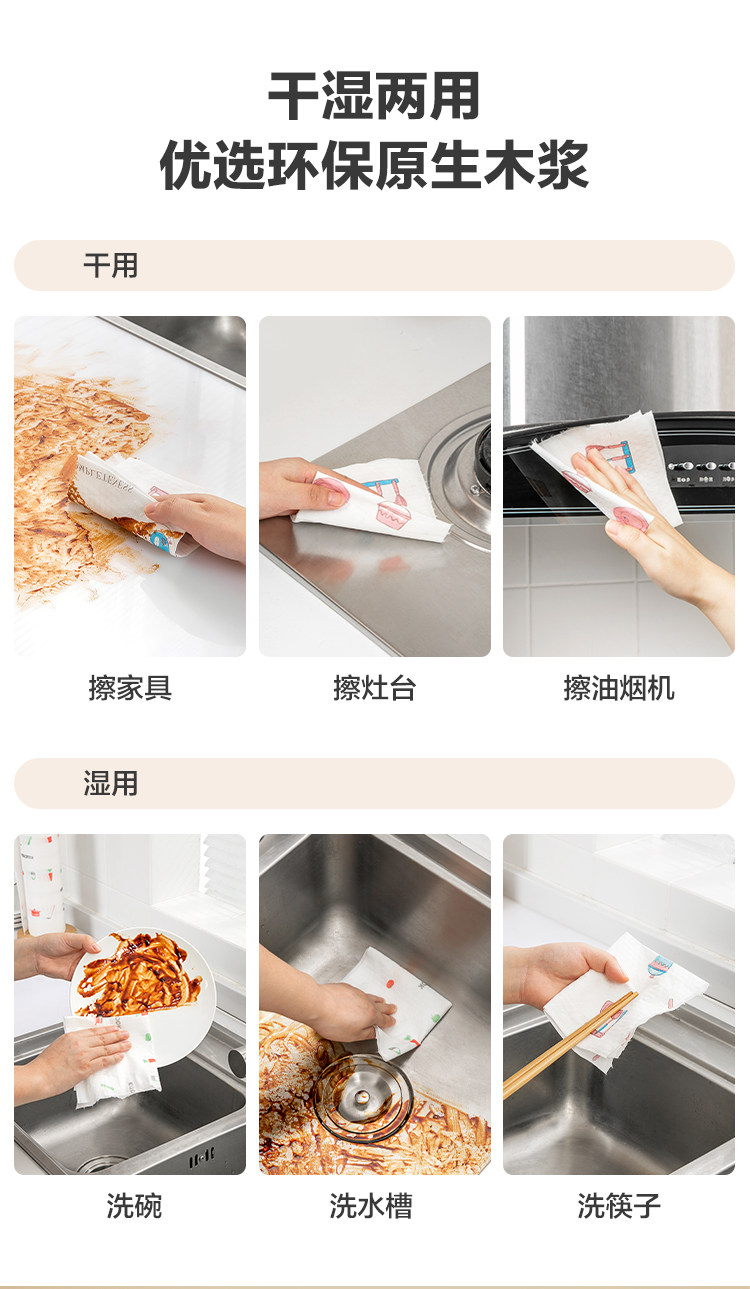 干湿两用
优选环保原生木浆

干用

擦家具

擦灶台

擦油烟机

湿用

洗碗

洗水槽

洗筷子