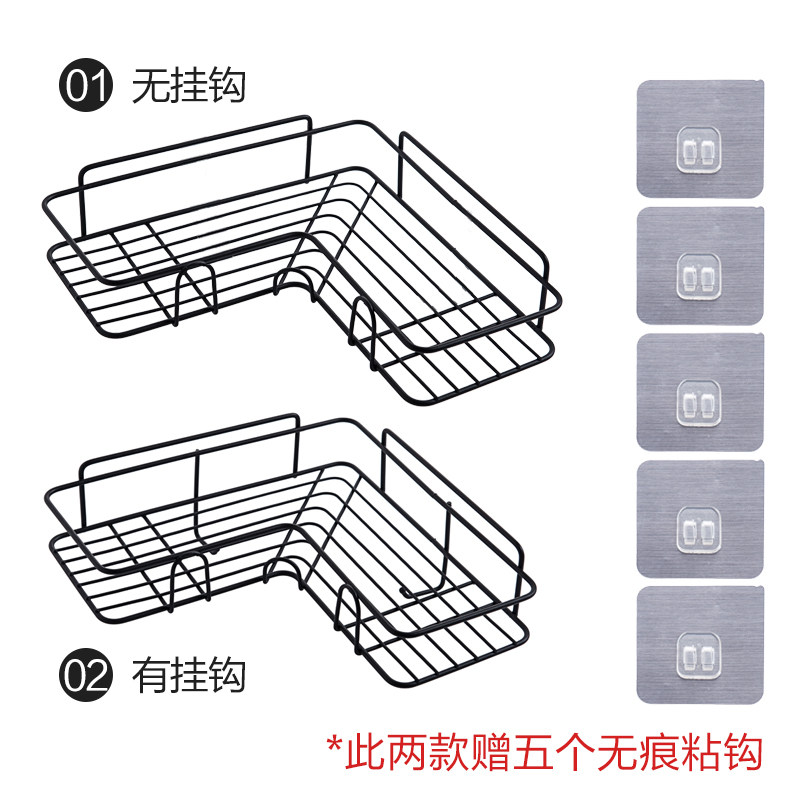 01 无挂钩

02 有挂钩

*此两款赠五个无痕粘钩