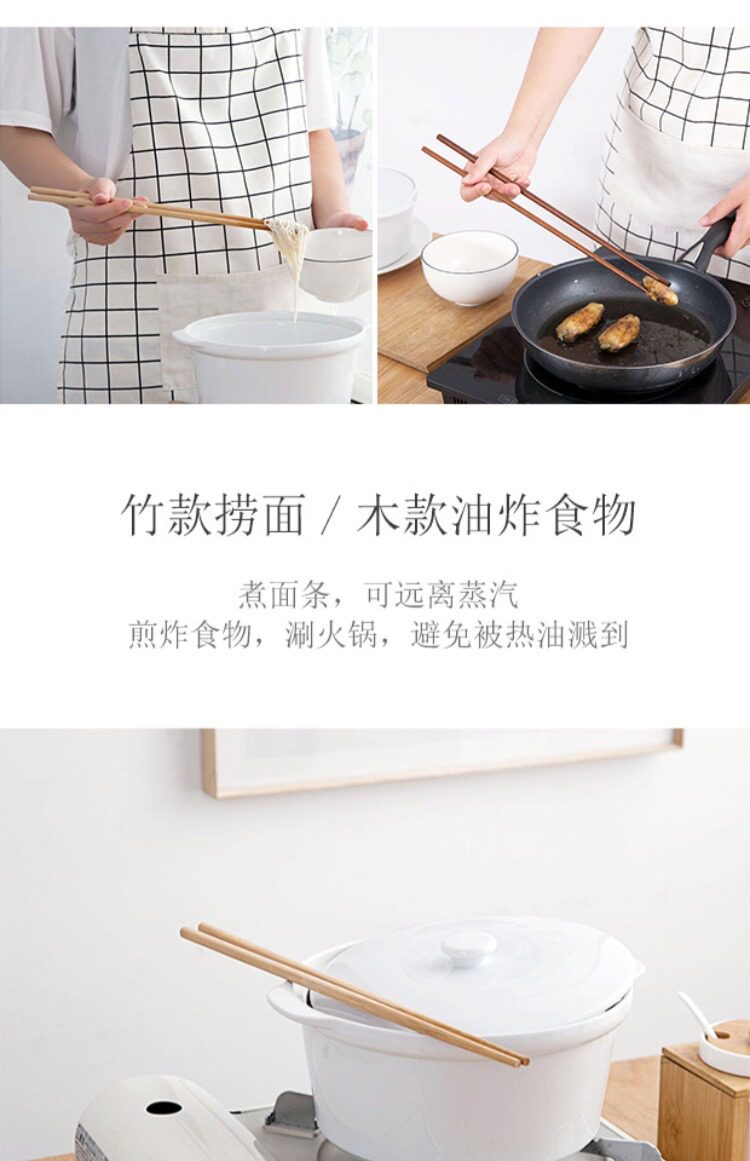 竹款捞面 / 木款油炸食物

煮面条，可远离蒸汽
煎炸食物，涮火锅，避免被热油溅到