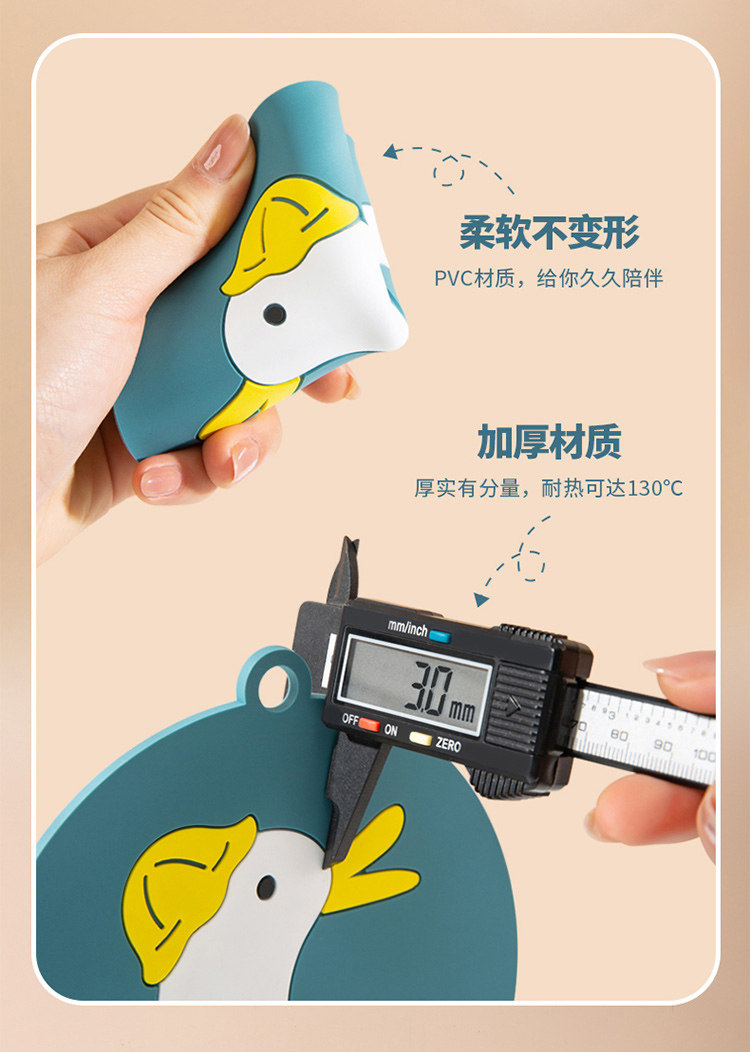 柔软不变形
PVC材质，给你久久陪伴

加厚材质
厚实有分量，耐热可达130°C

mm/inch
3.0 mm
OFF ON ZERO
80 90 100